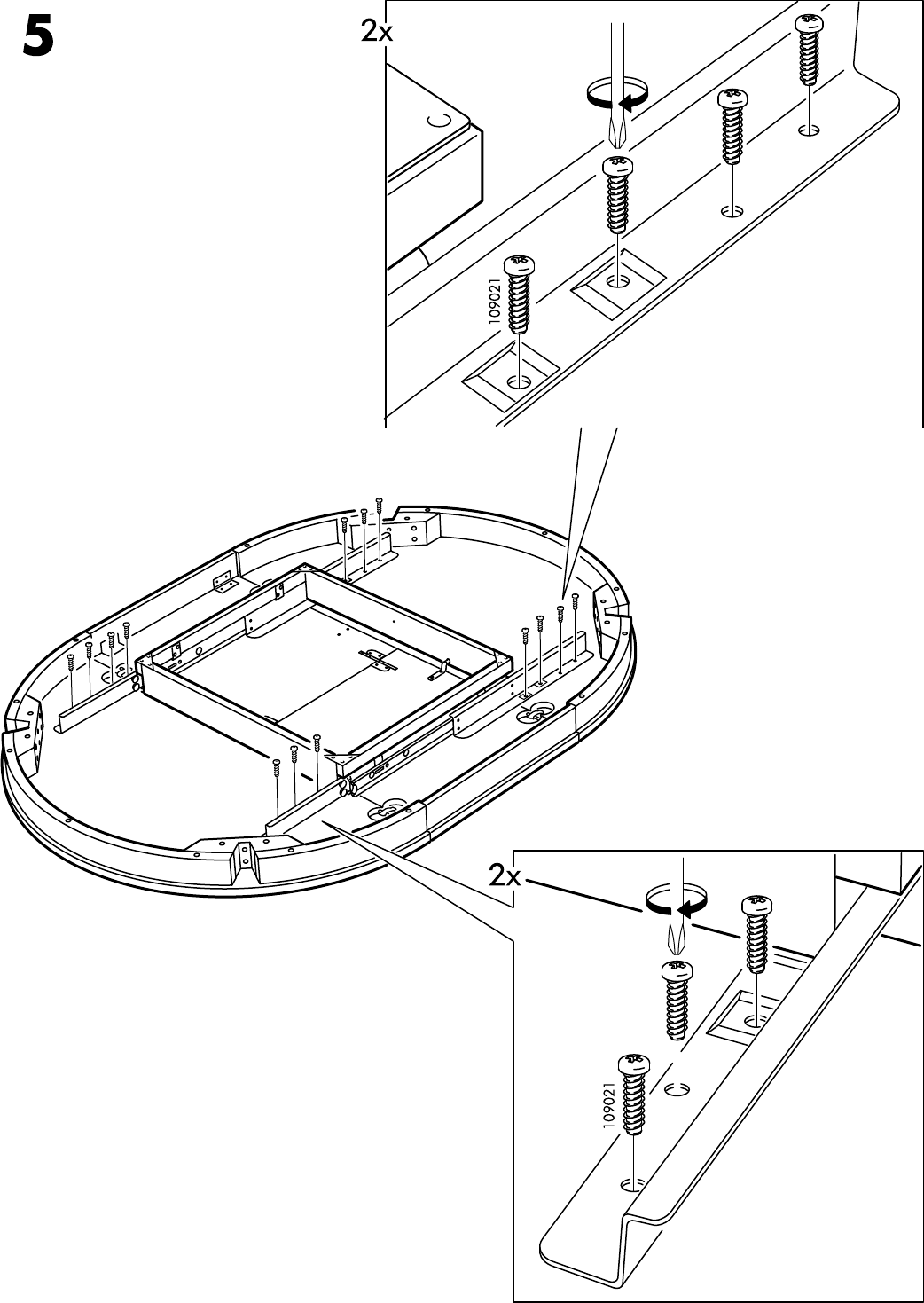 5

2x

109021

2x

109021