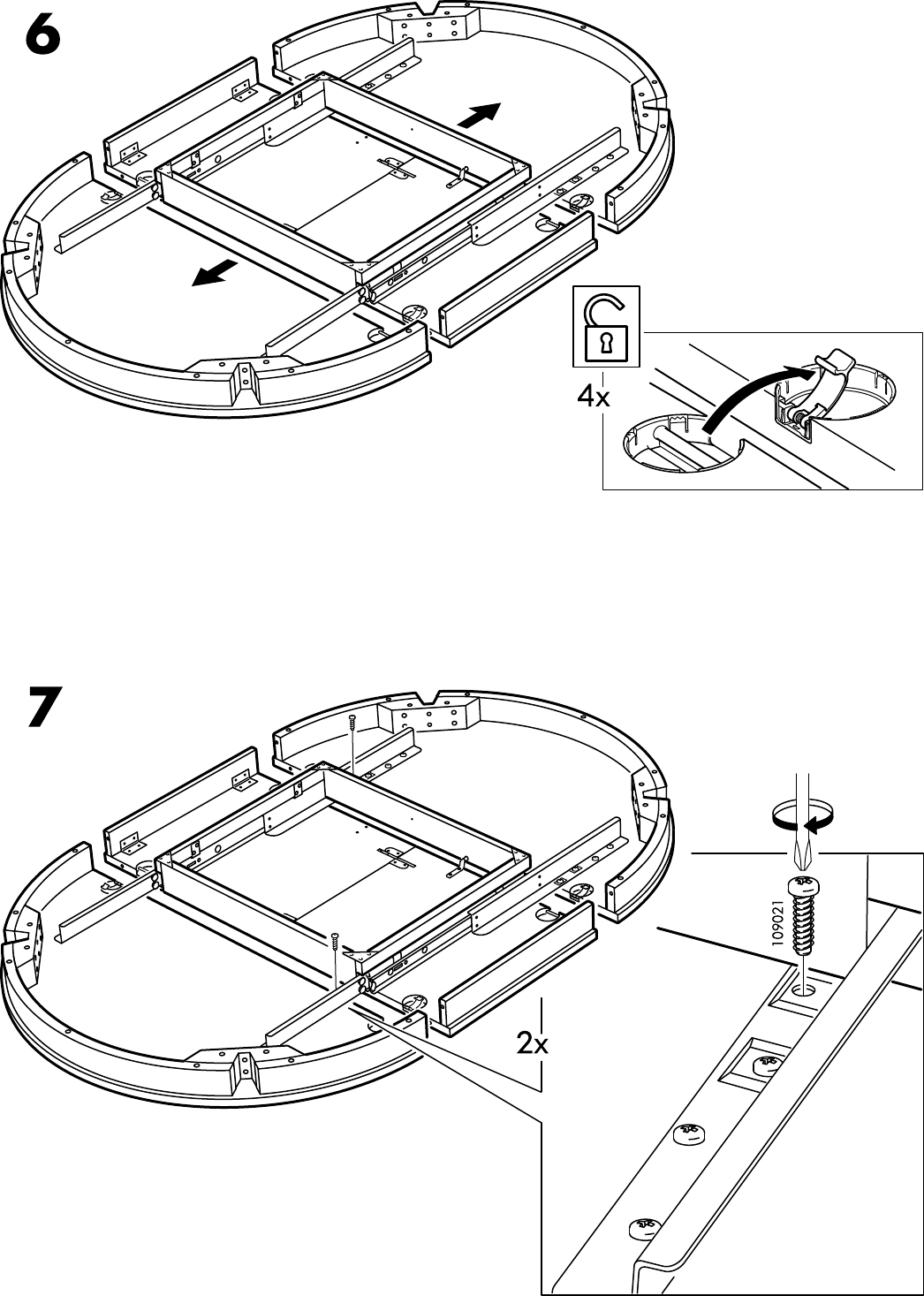 6

4x

7

109021

2x