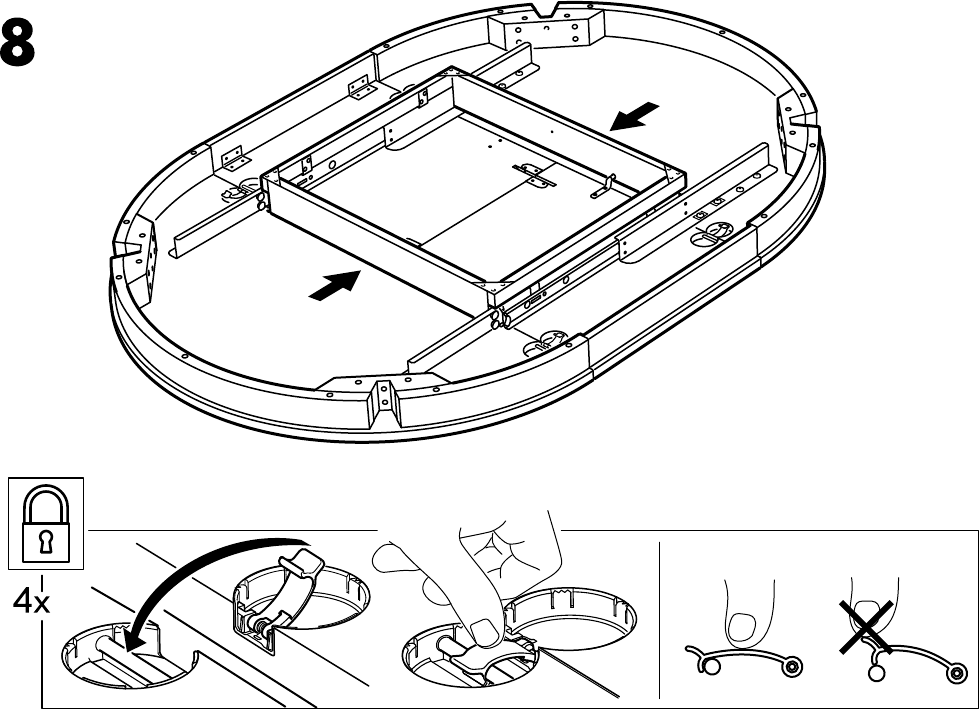 8

4x