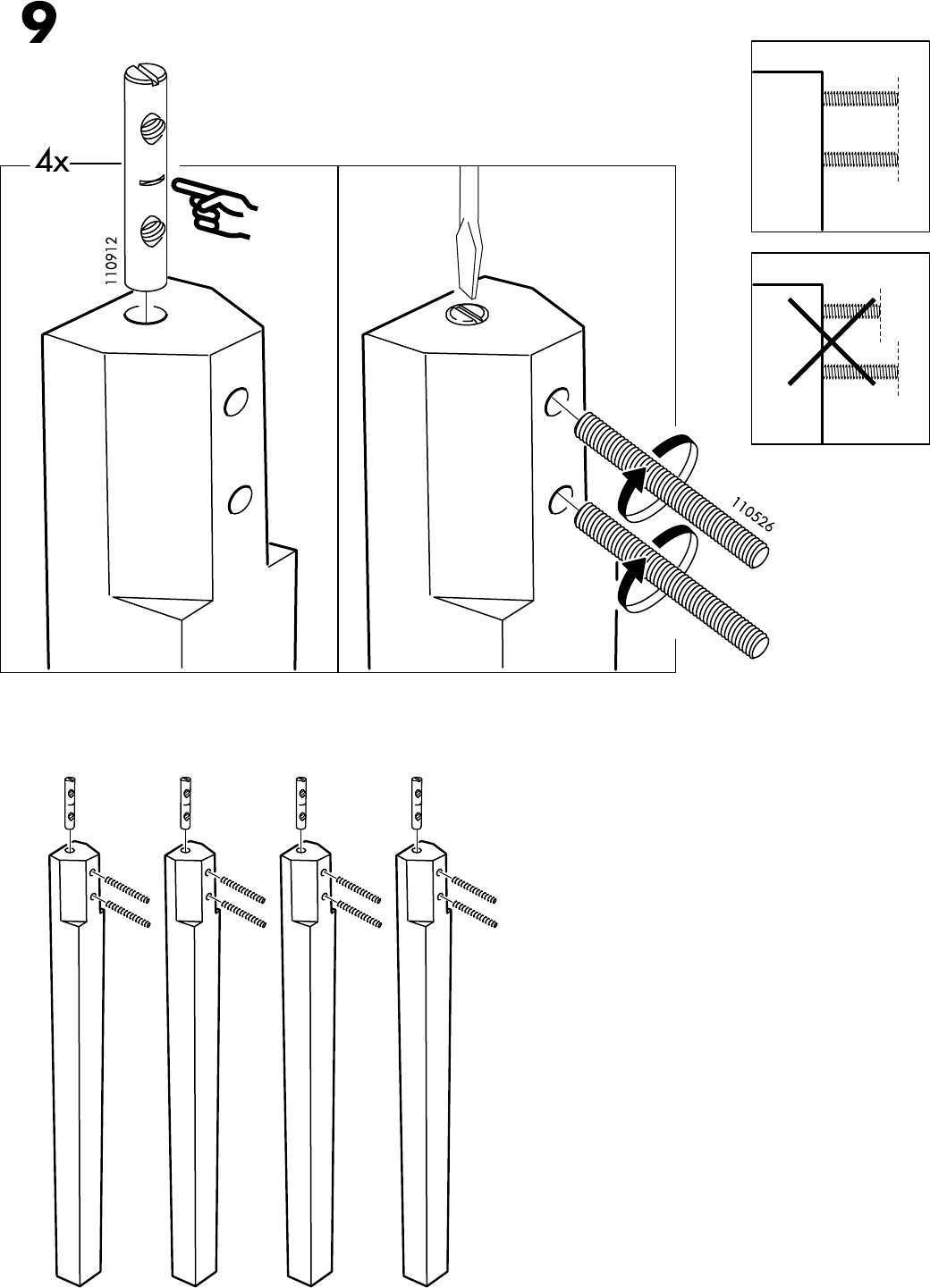 9

4x

110912

110526