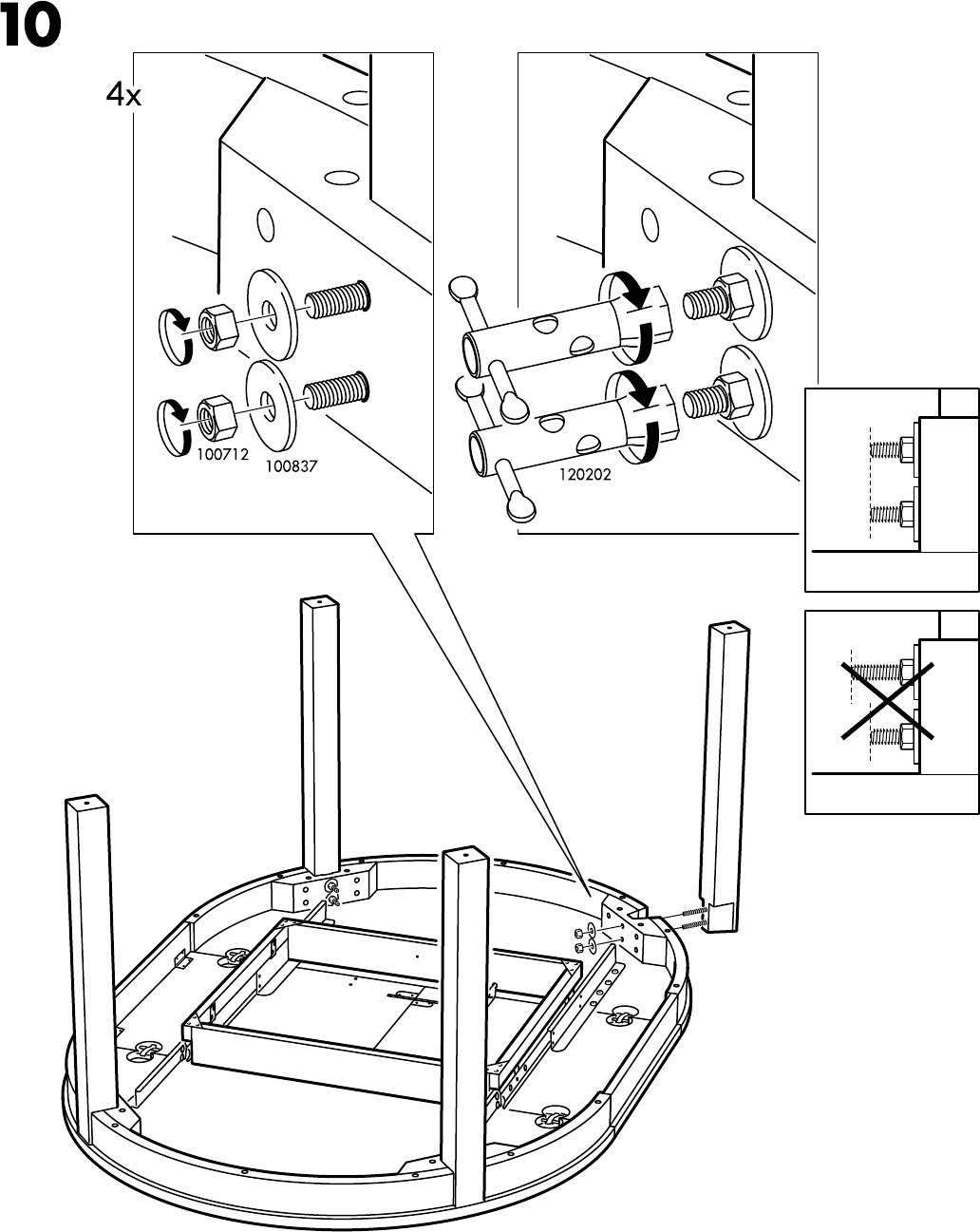 10

4x

100712
100837

120202