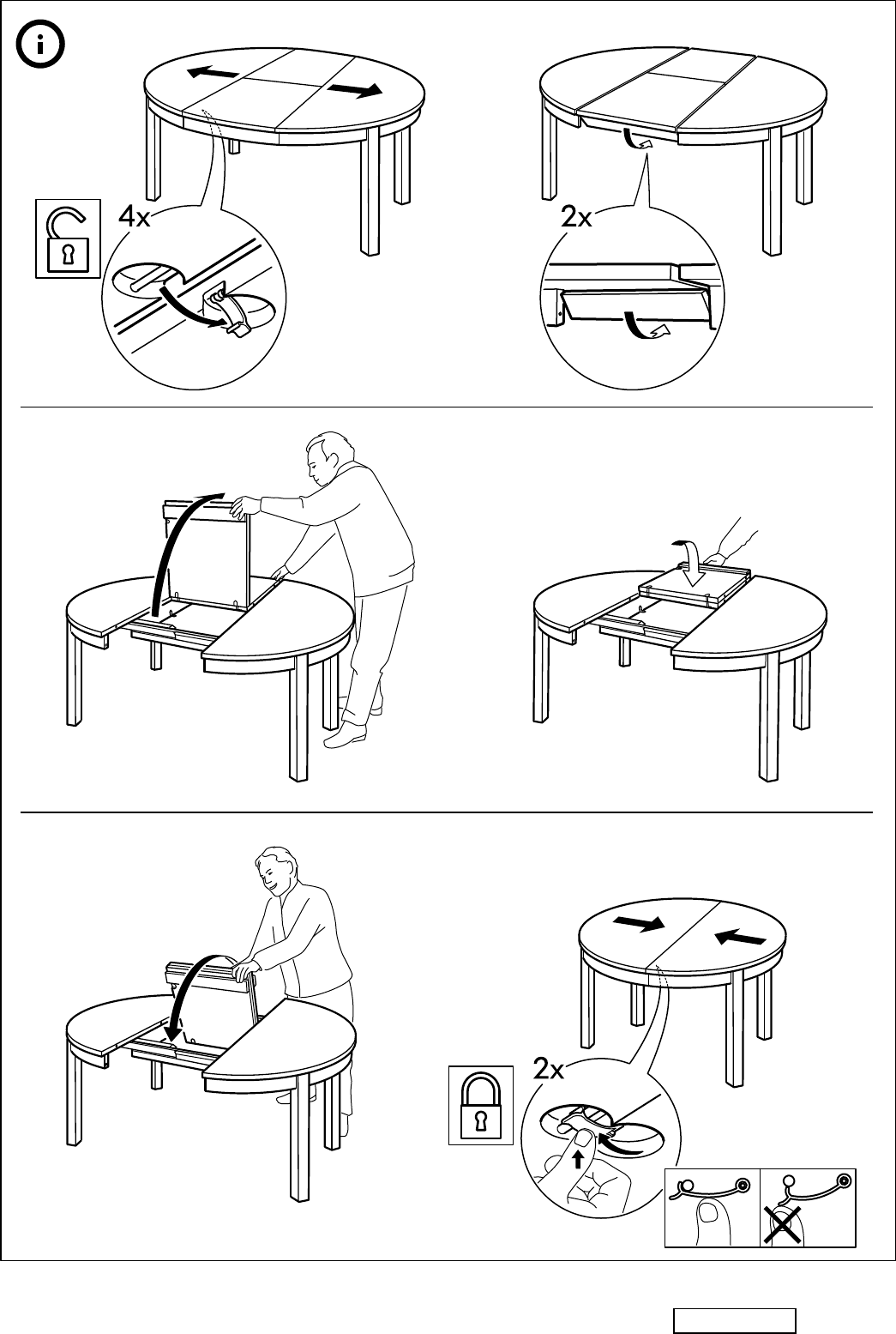 4x

2x

2x