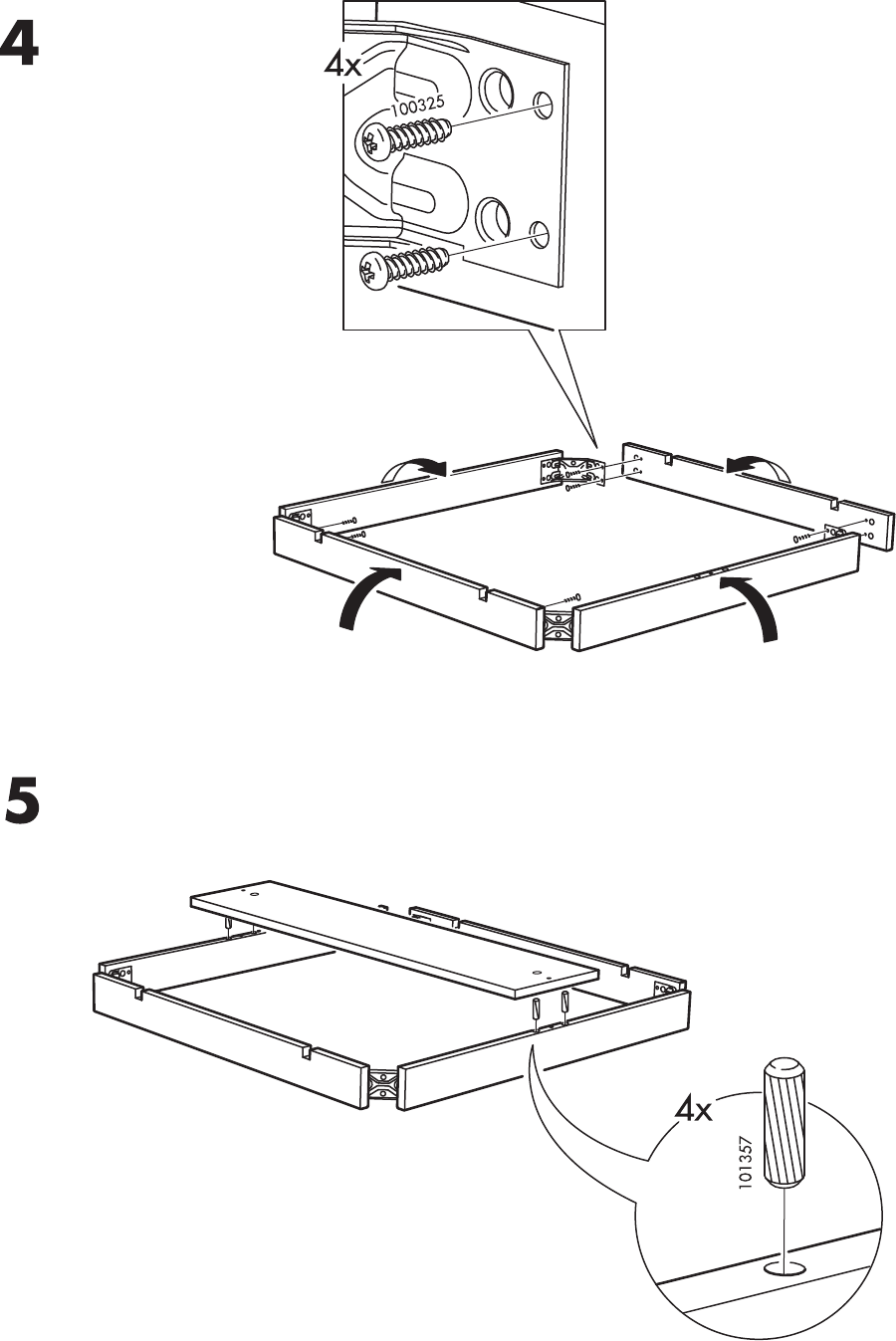 4

4x

100325

5

4x

101357