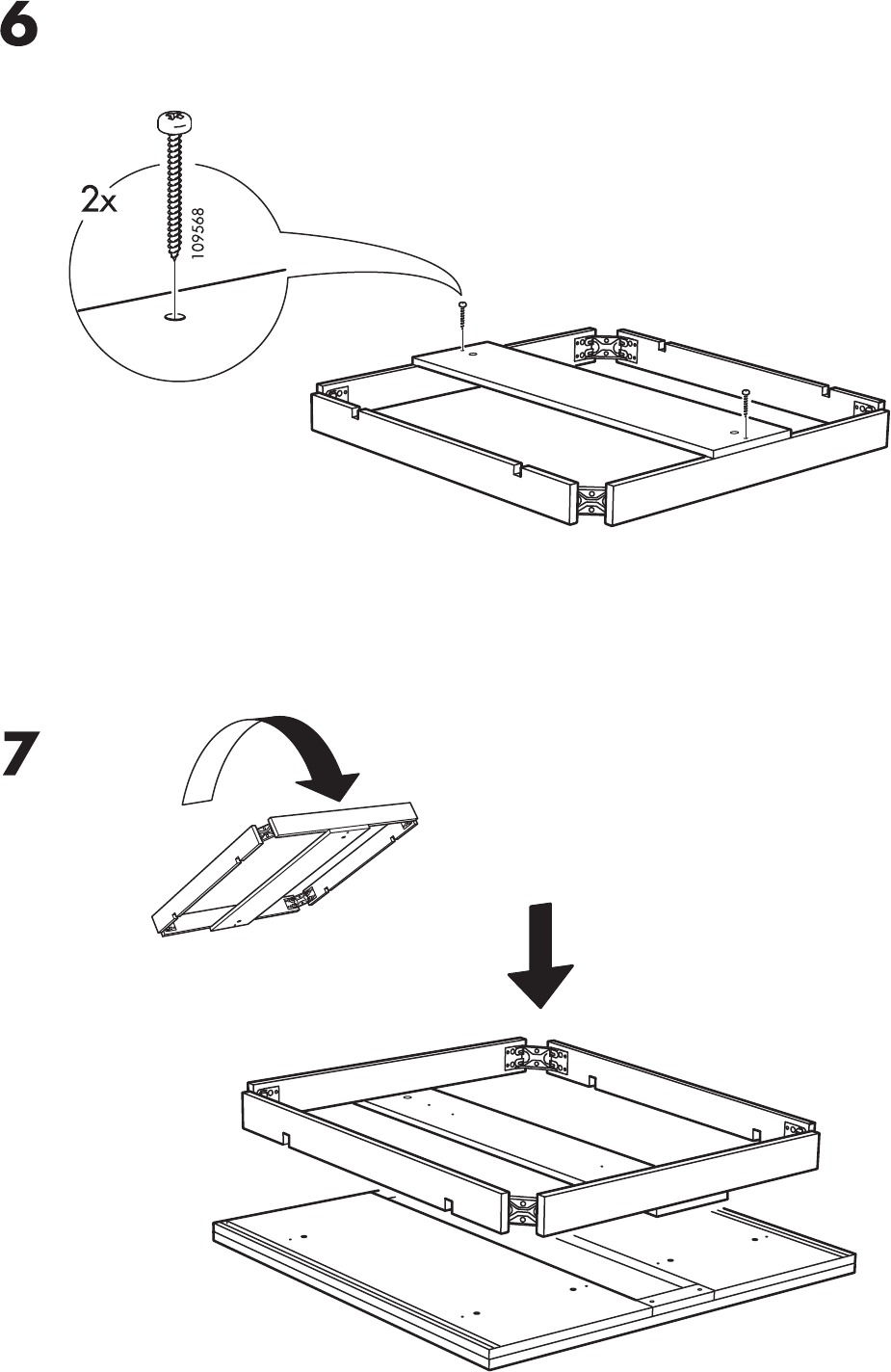 6

2x

109568

7