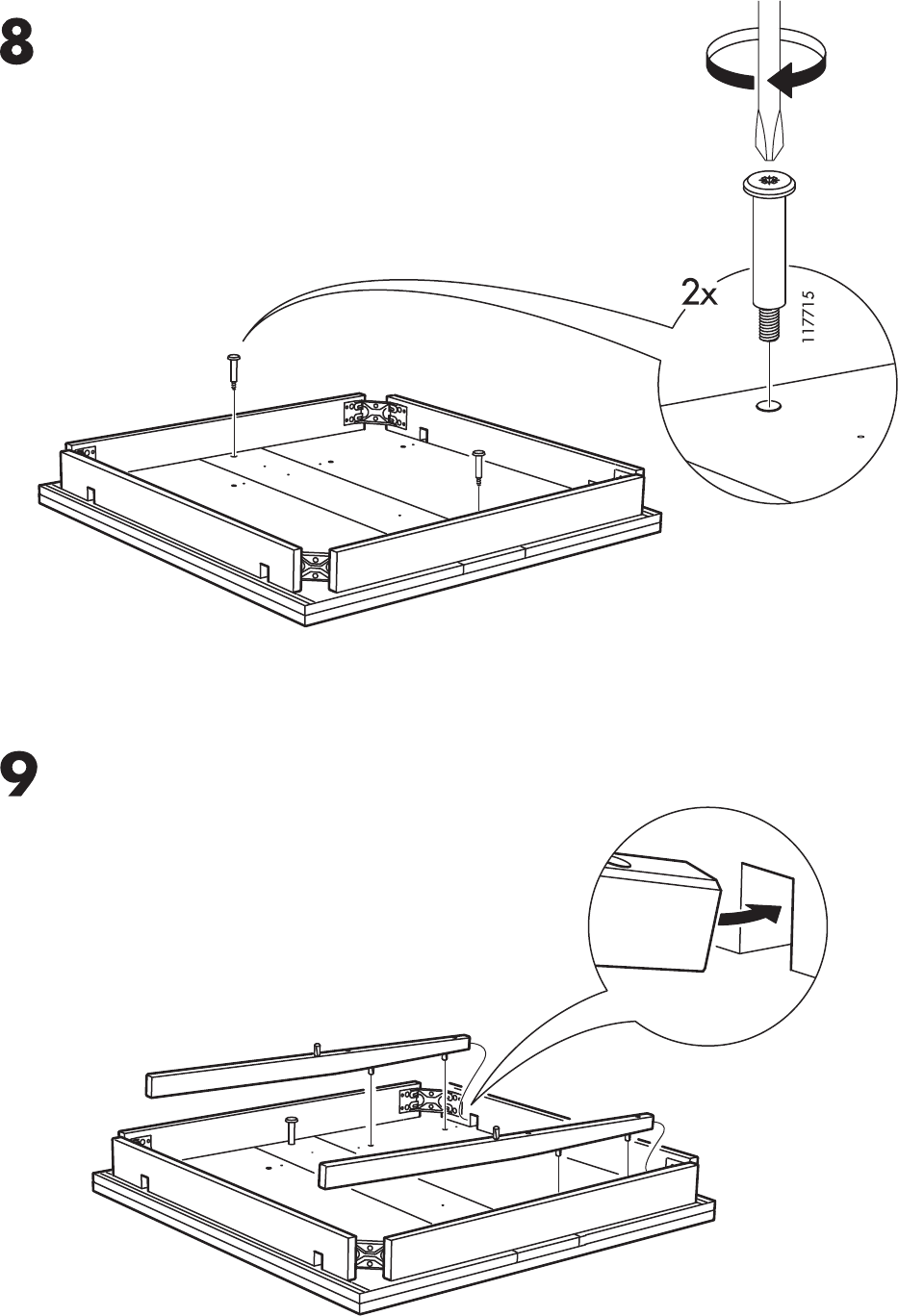 8

2x

117715

9