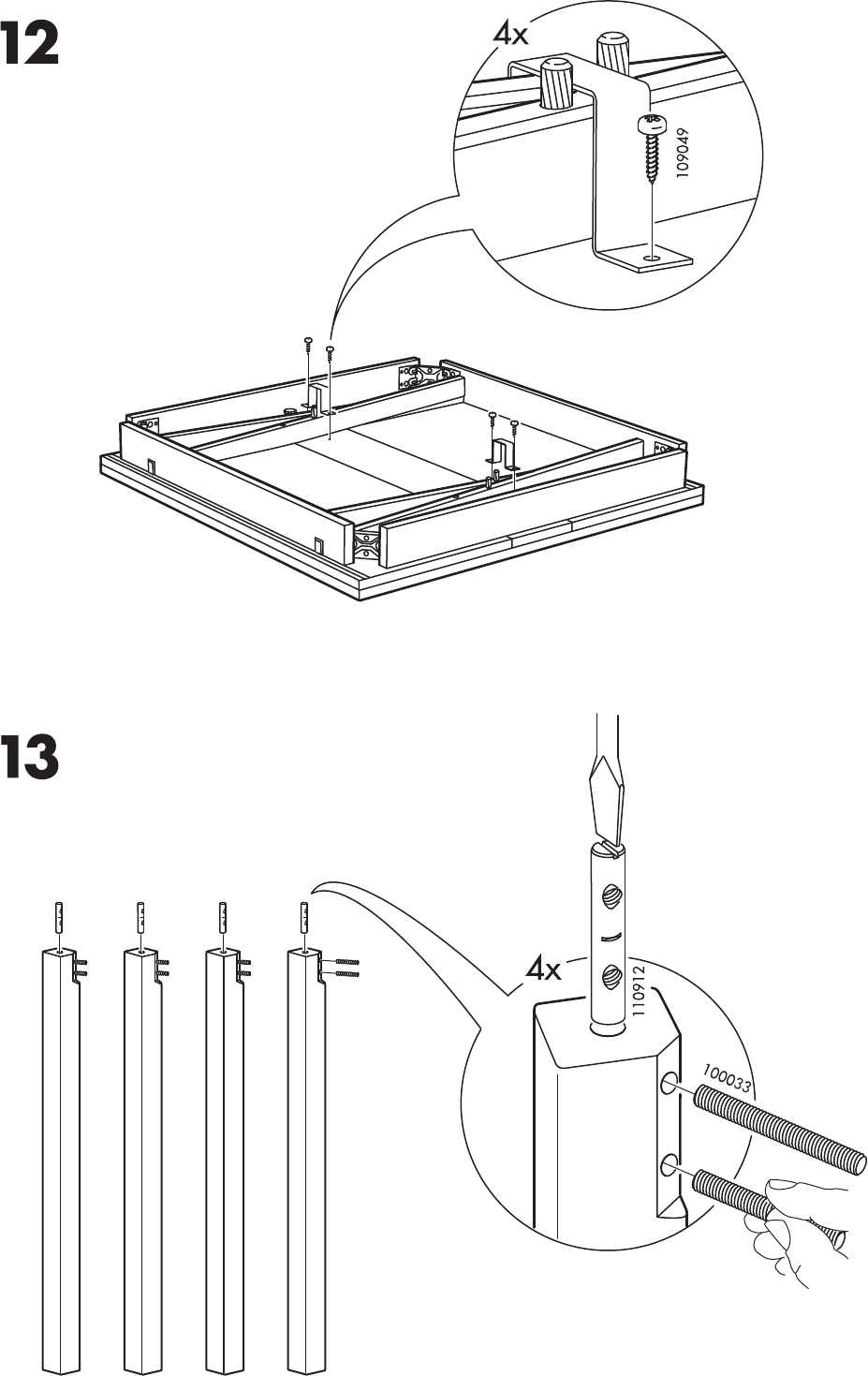 12

4x

109049

13

4x

110912

100033