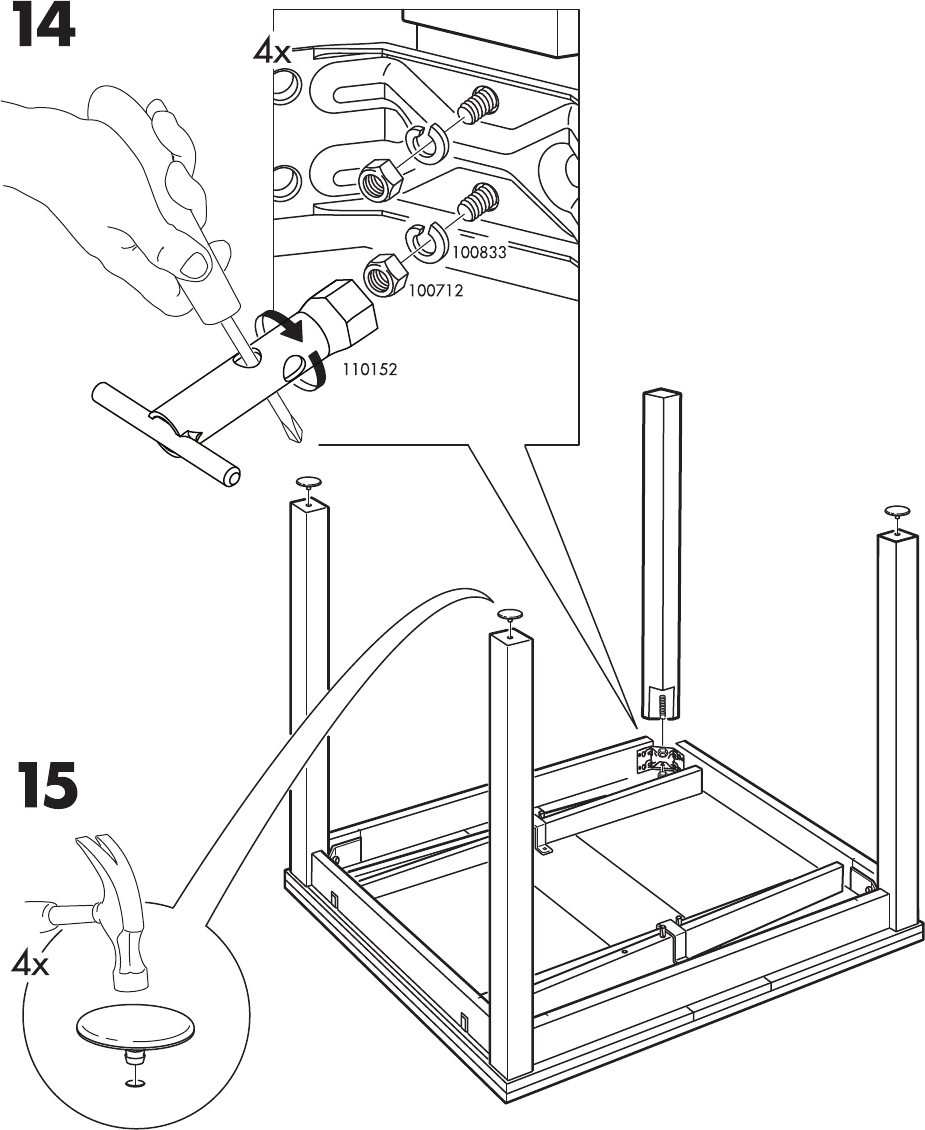 14

4x

100833

100712

110152

15

4x