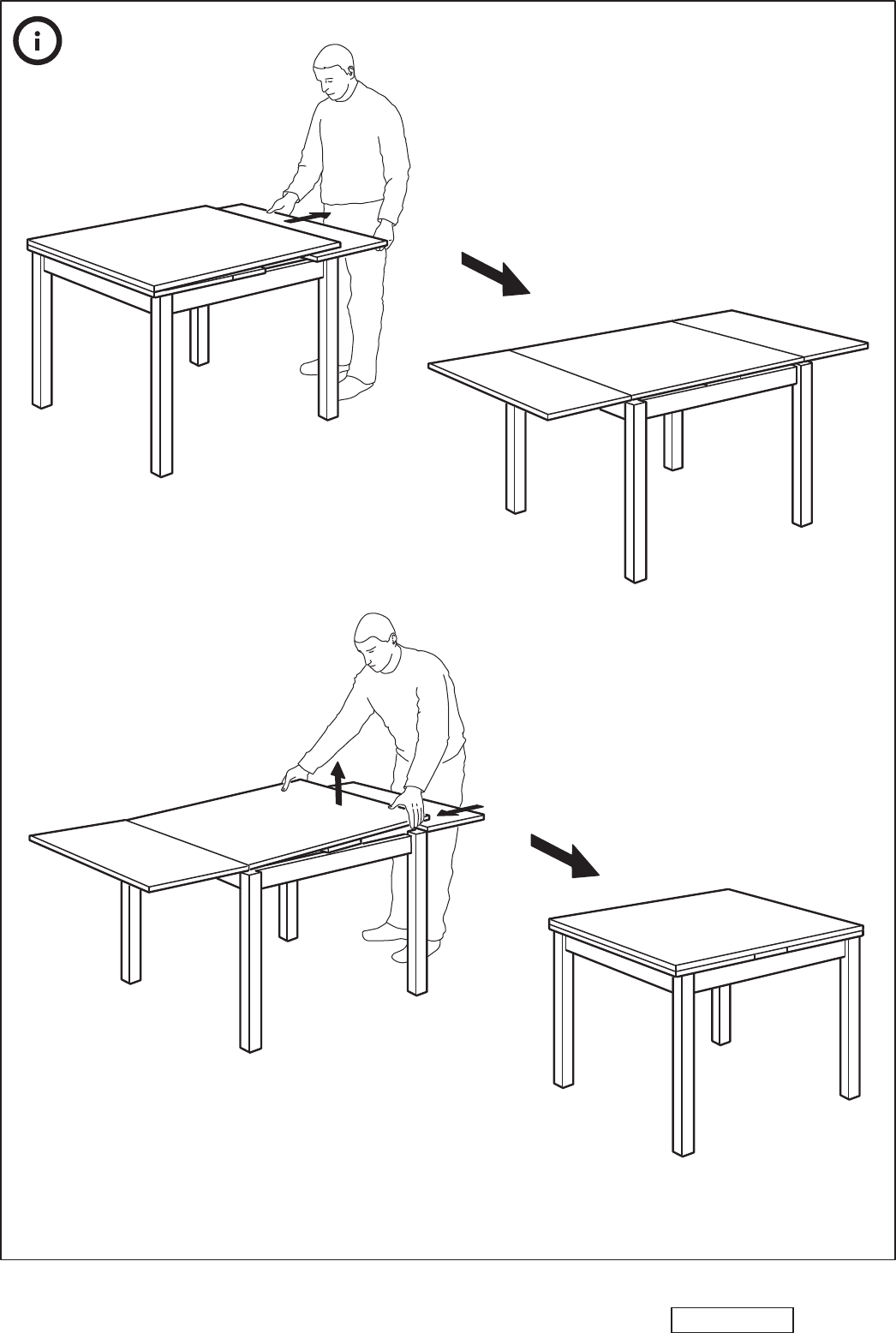 i