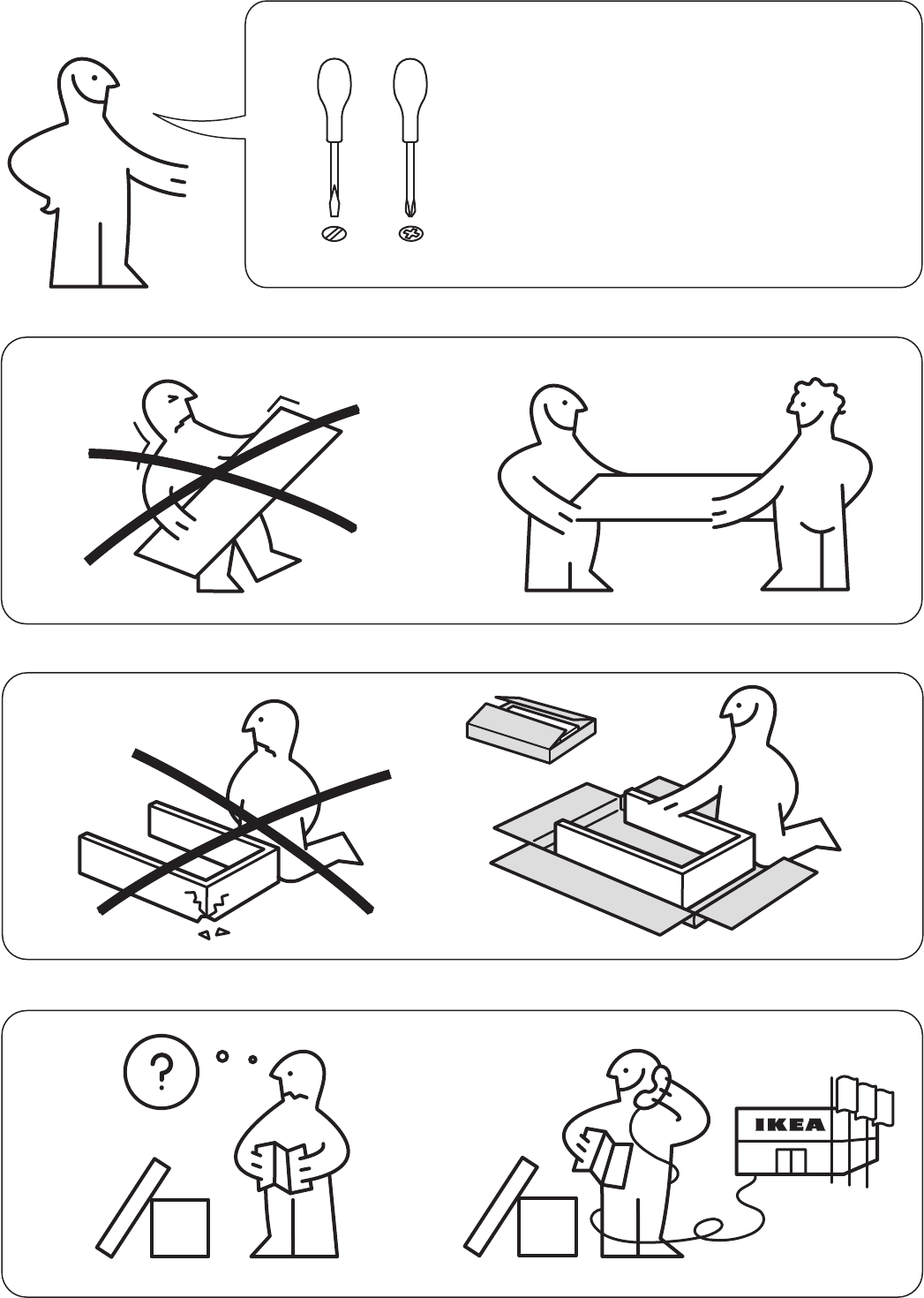 ?

IKEA