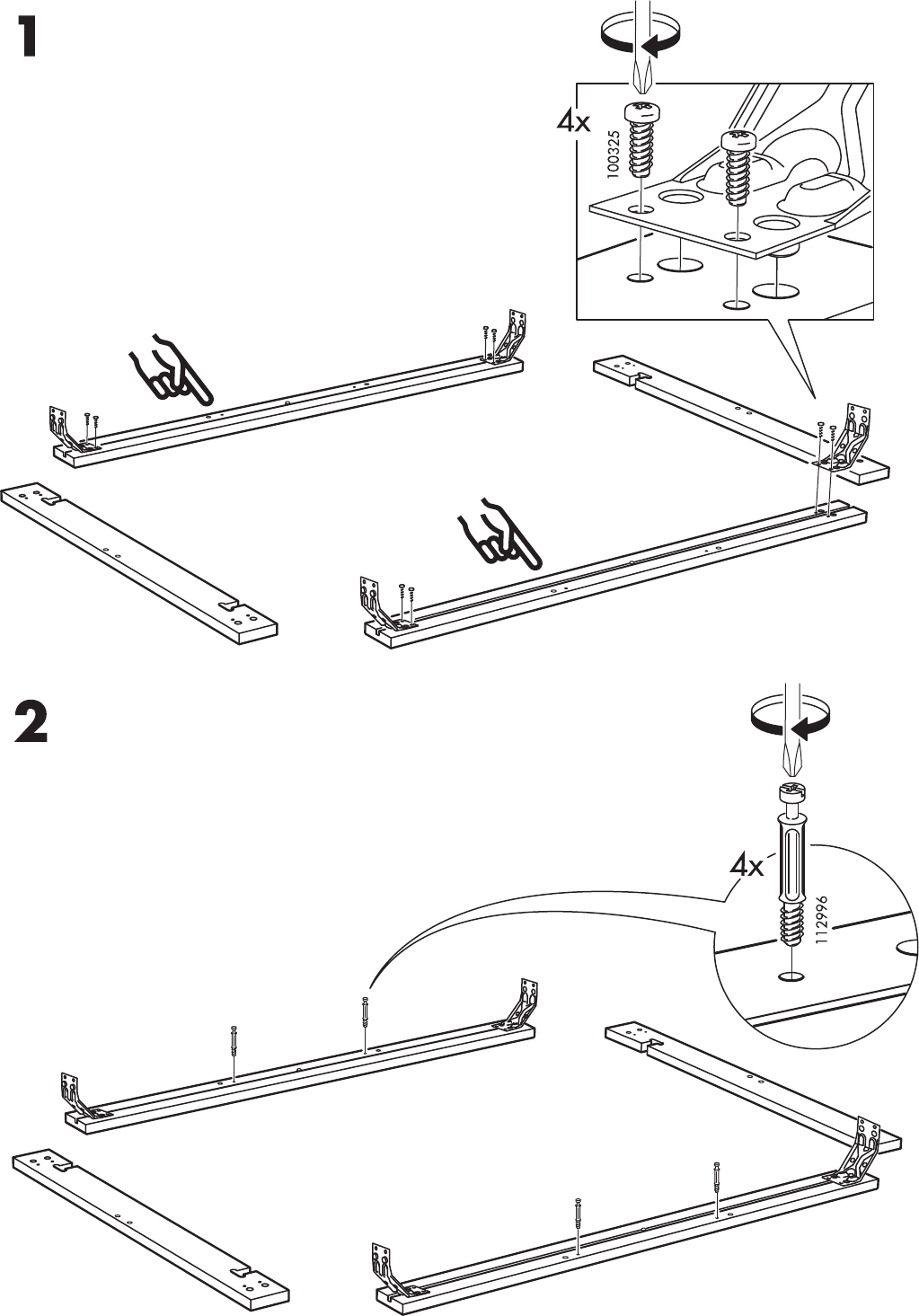 1

4x

100325

2

4x

112996