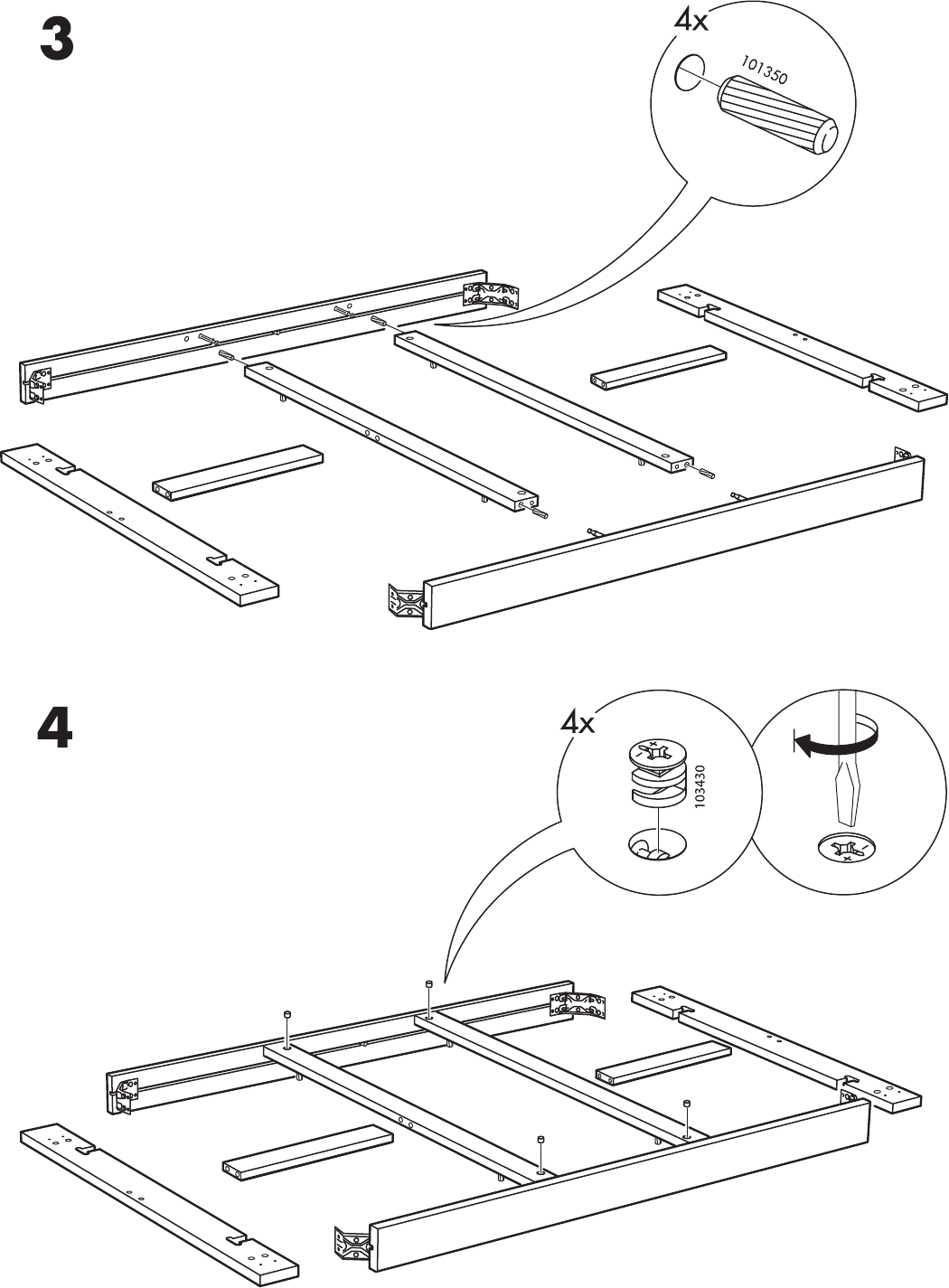 3

4x

101350

4

4x

103430