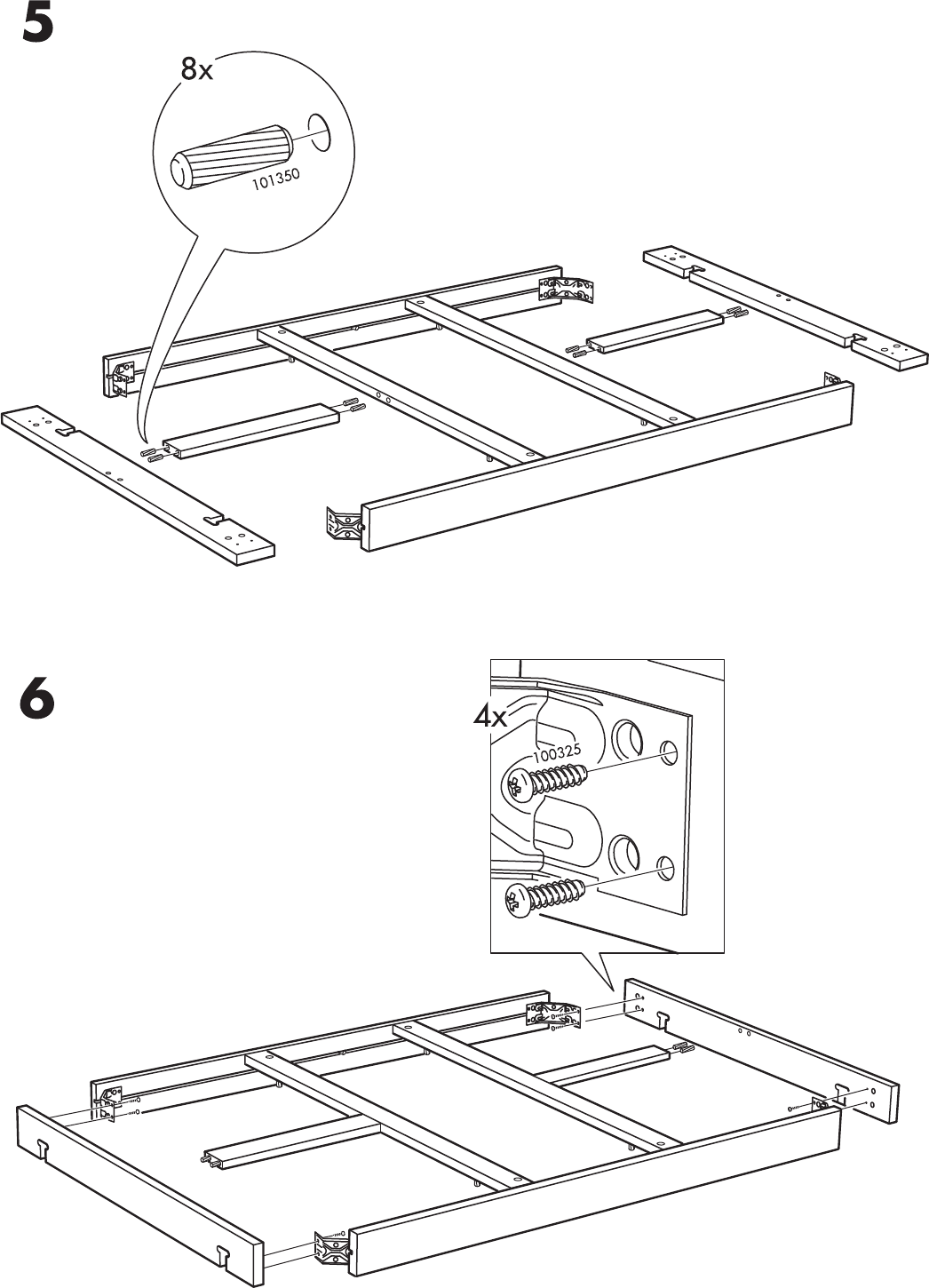 5

8x

101350

6

4x

100325