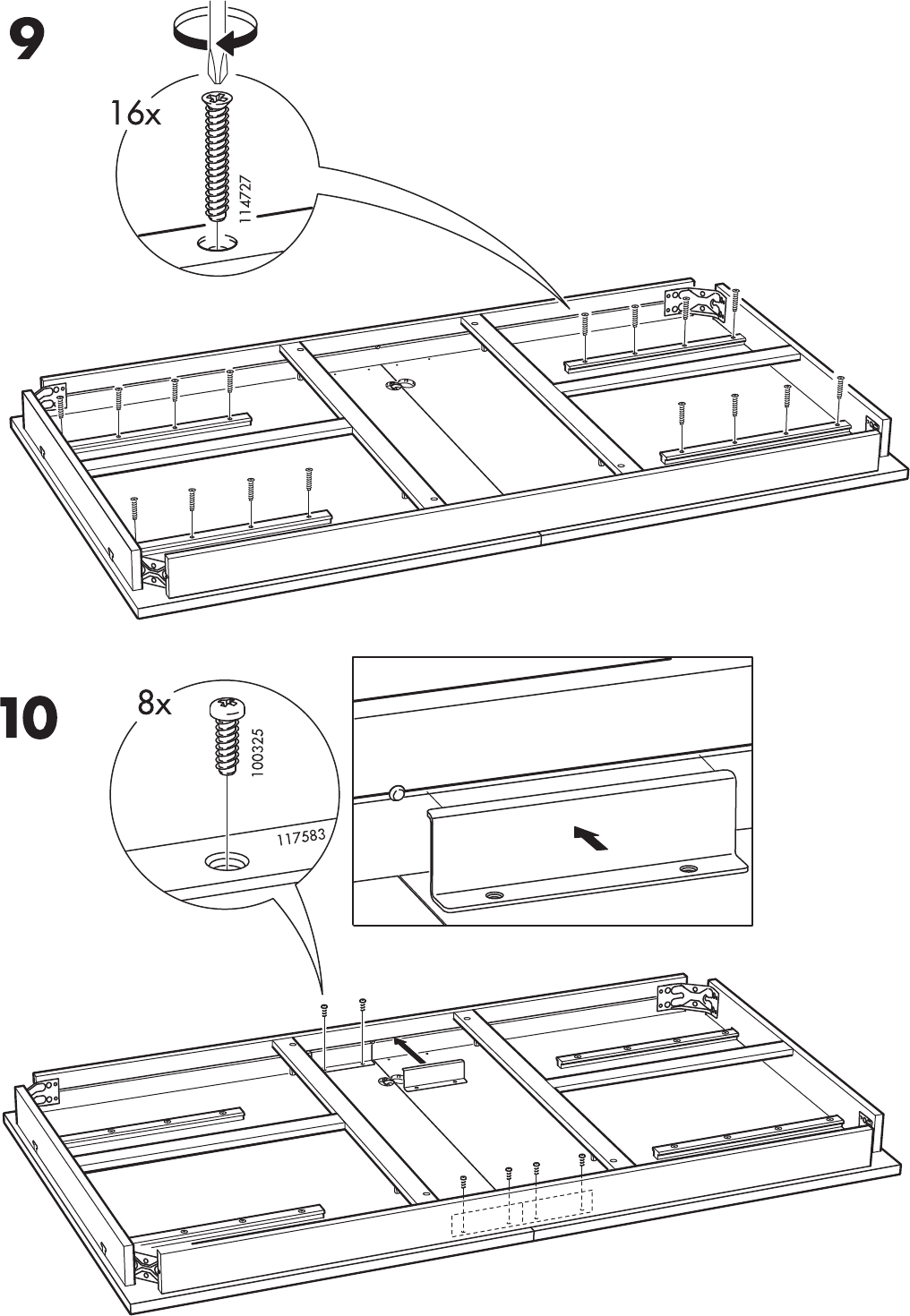 9

16x

114727

10

8x

100325

117583