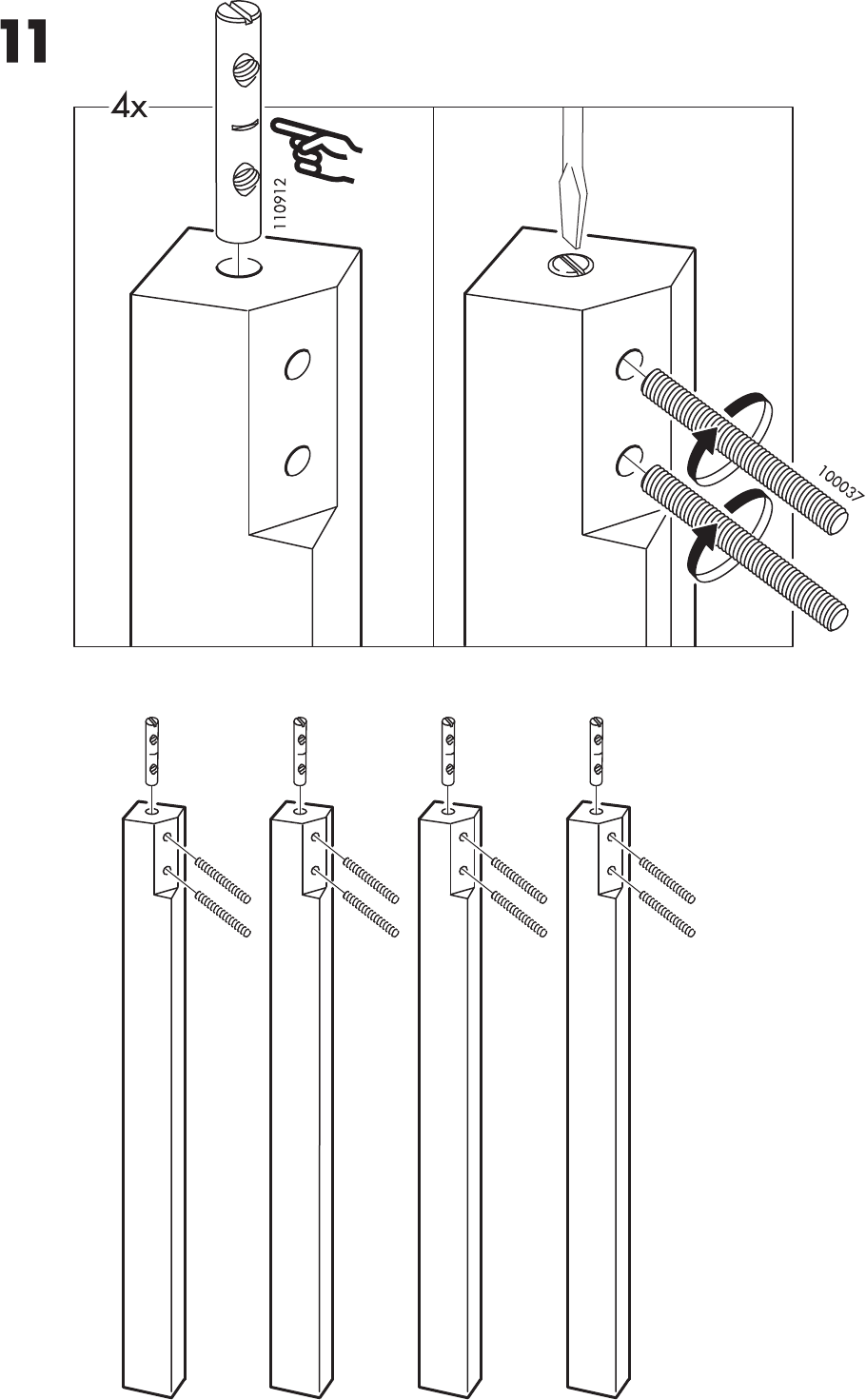 11

4x

110912

100037