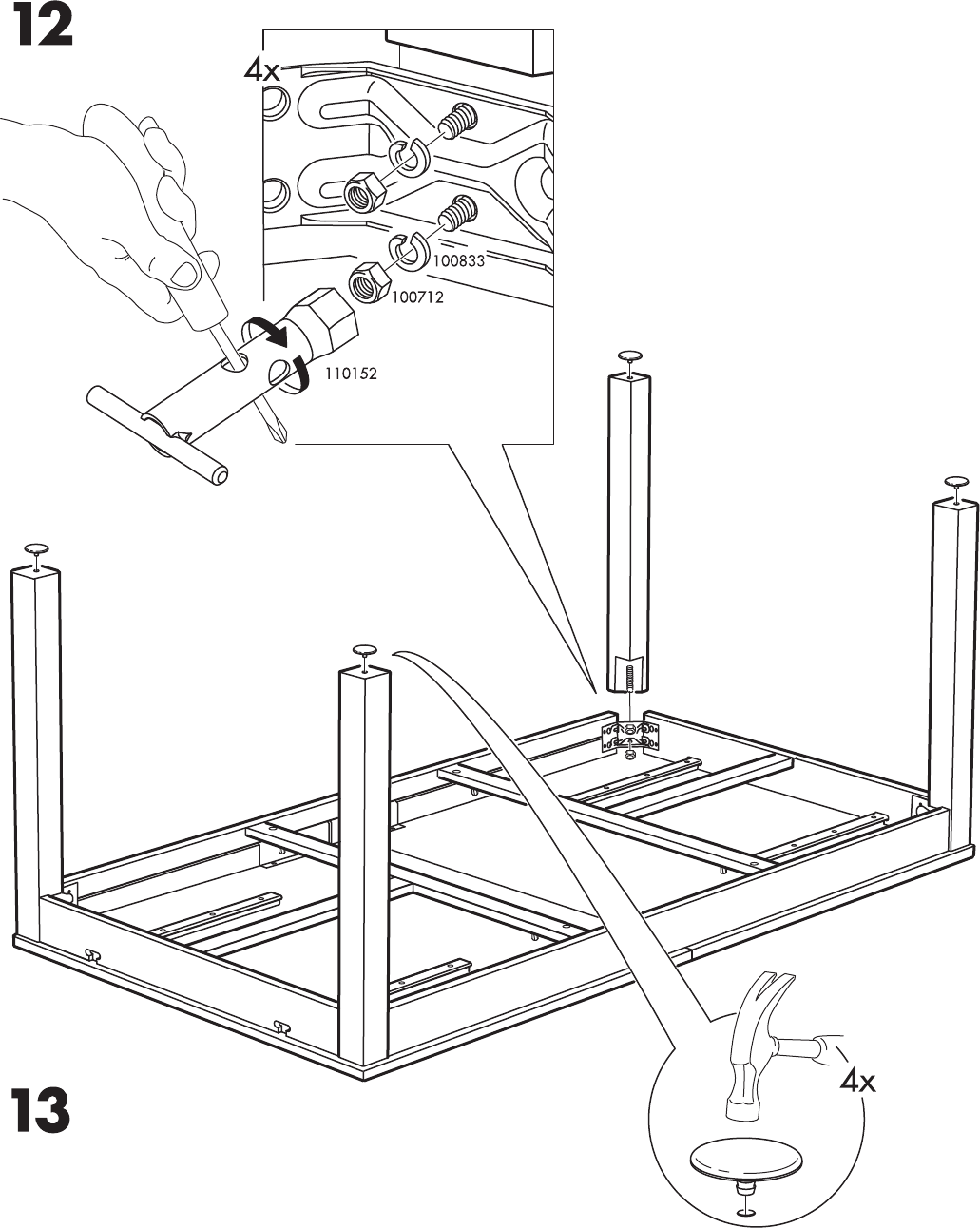 12

4x

100833

100712

110152

13

4x