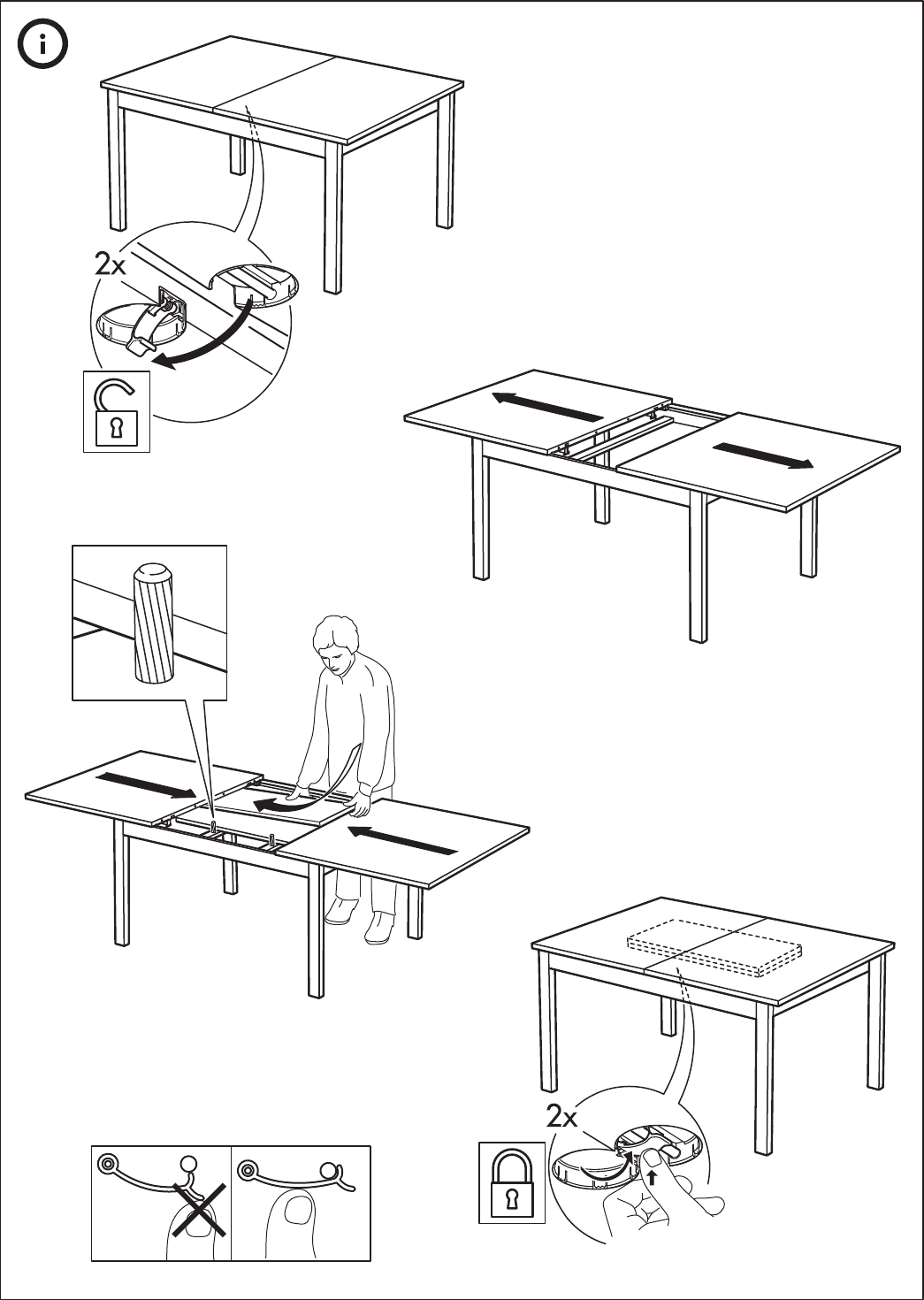 i

2x

2x