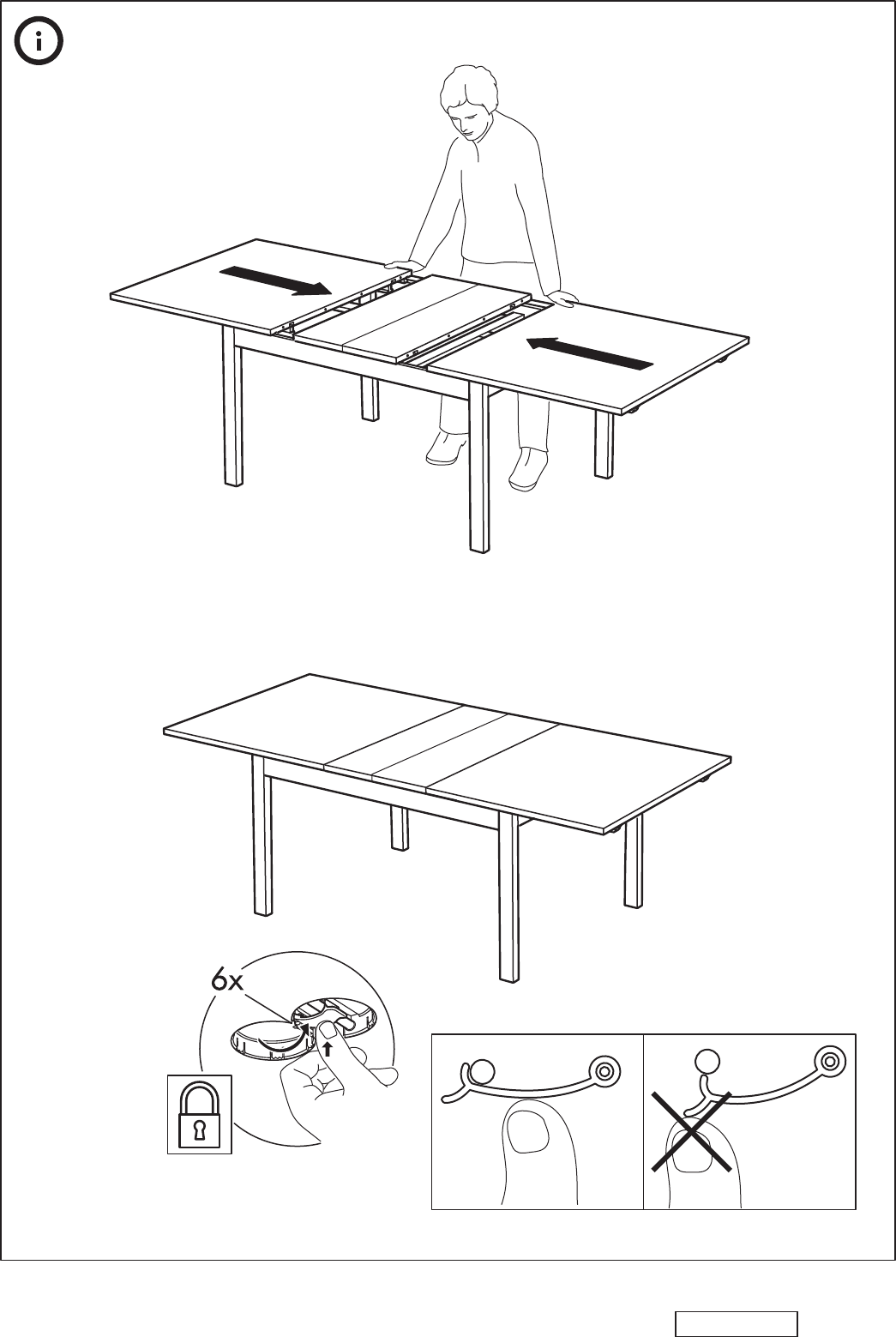 6x