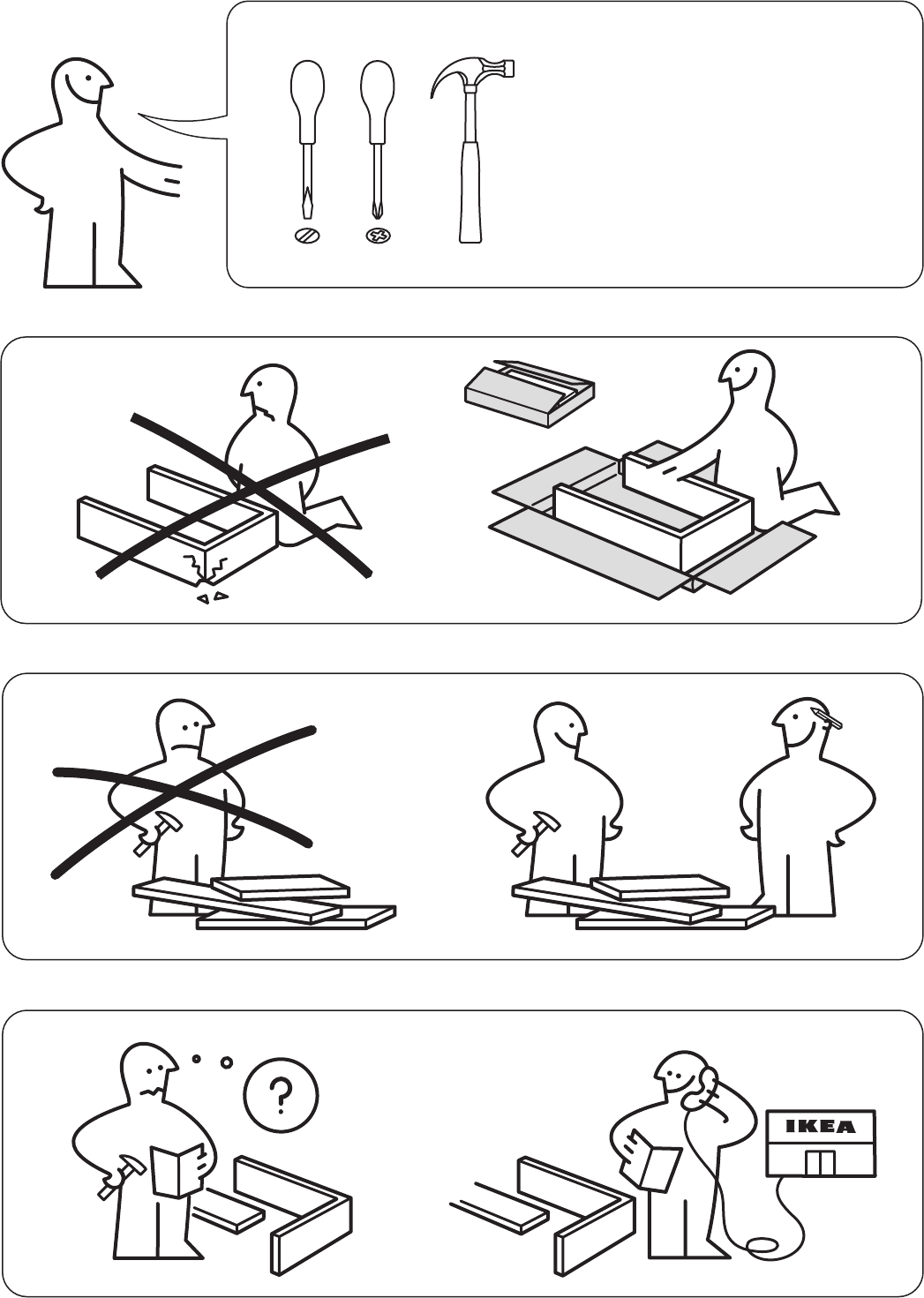 ?

IKEA