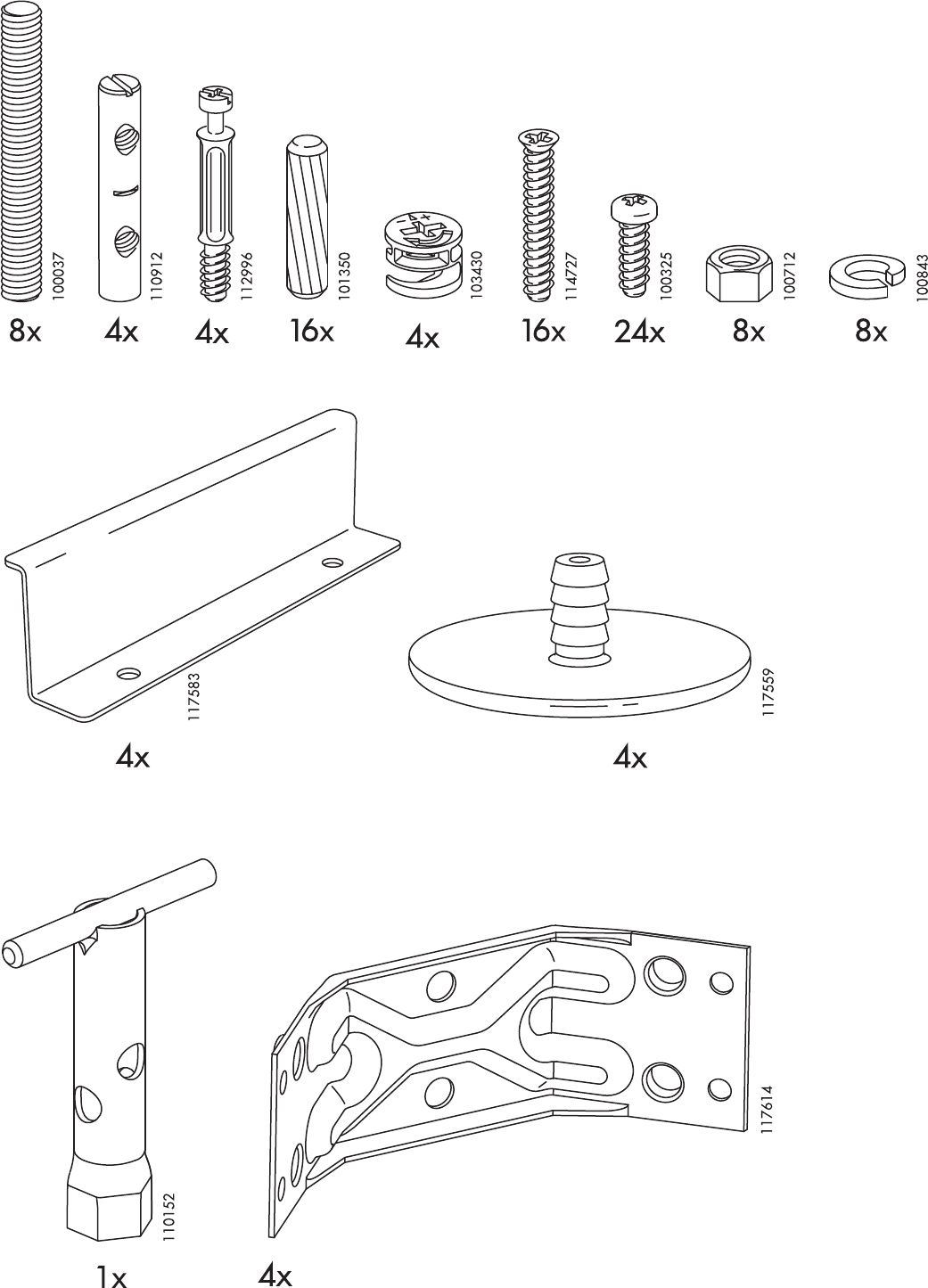 100037
8x

110912
4x

112996
4x

101350
16x

103430
4x

114727
16x

100325
24x

100712
8x

100843
8x

117583
4x

117559
4x

110152
1x

117614
4x