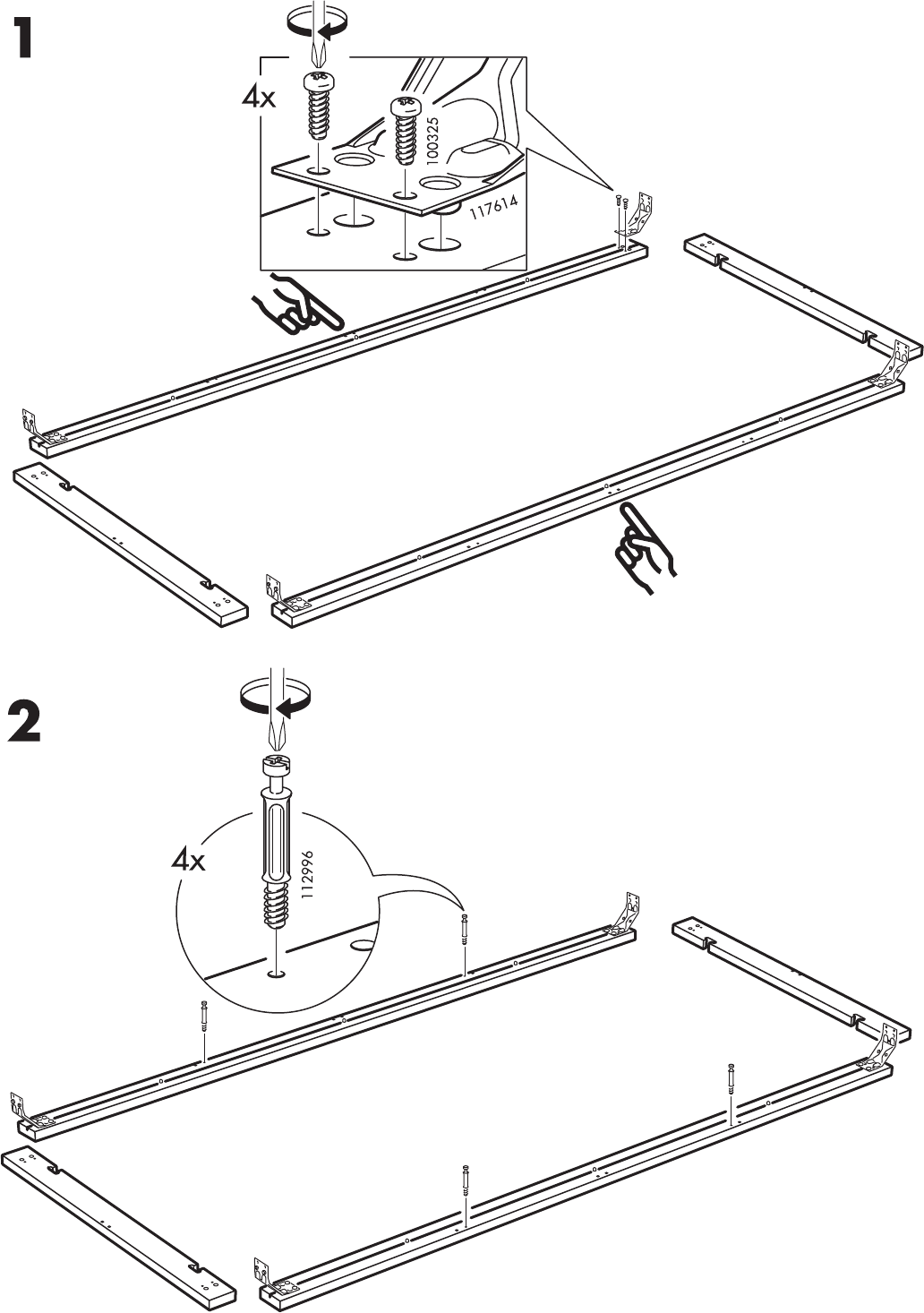 1

4x

100325

117614

2

4x

112996