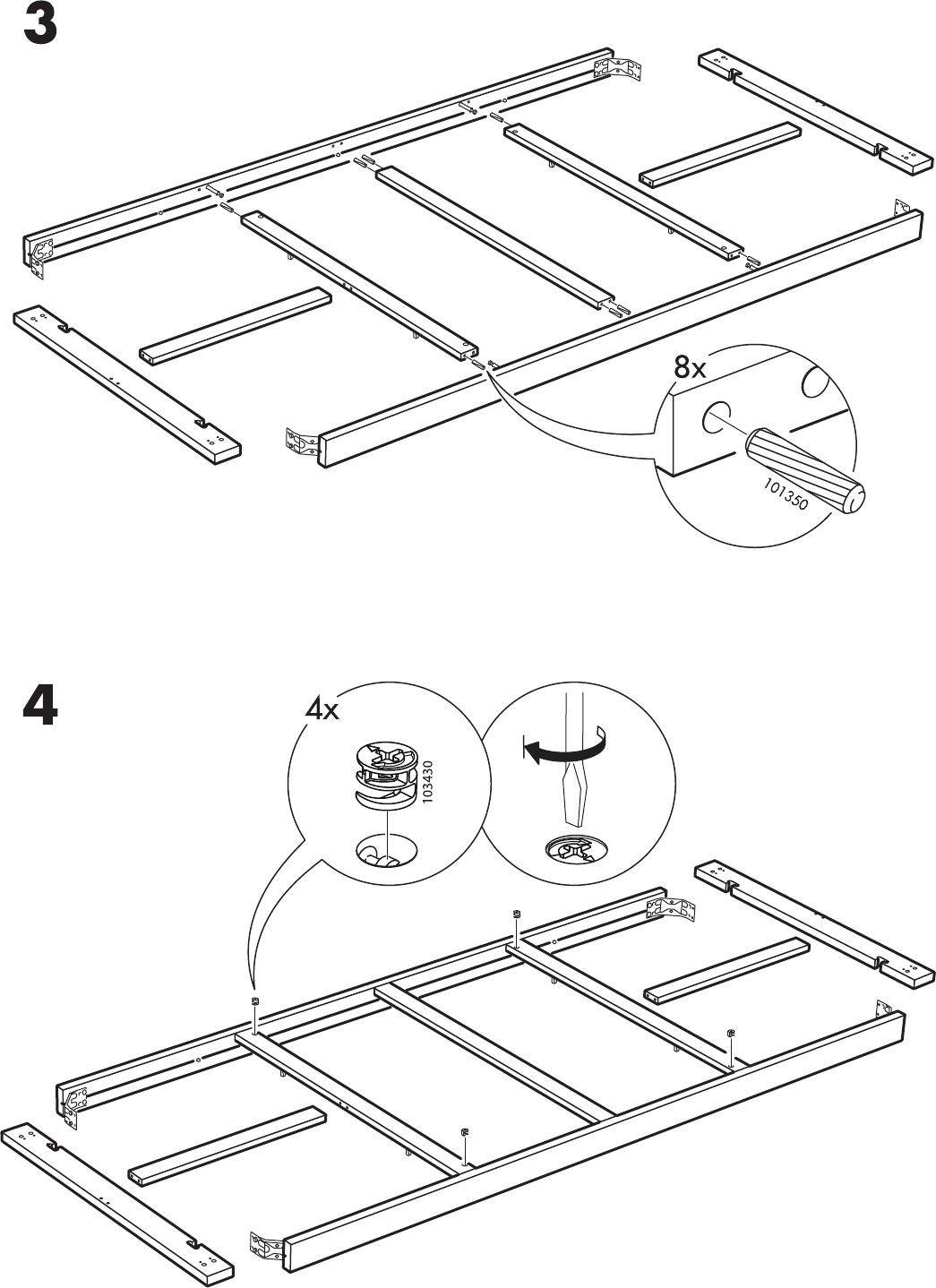 3

8x

101350

4

4x

103430