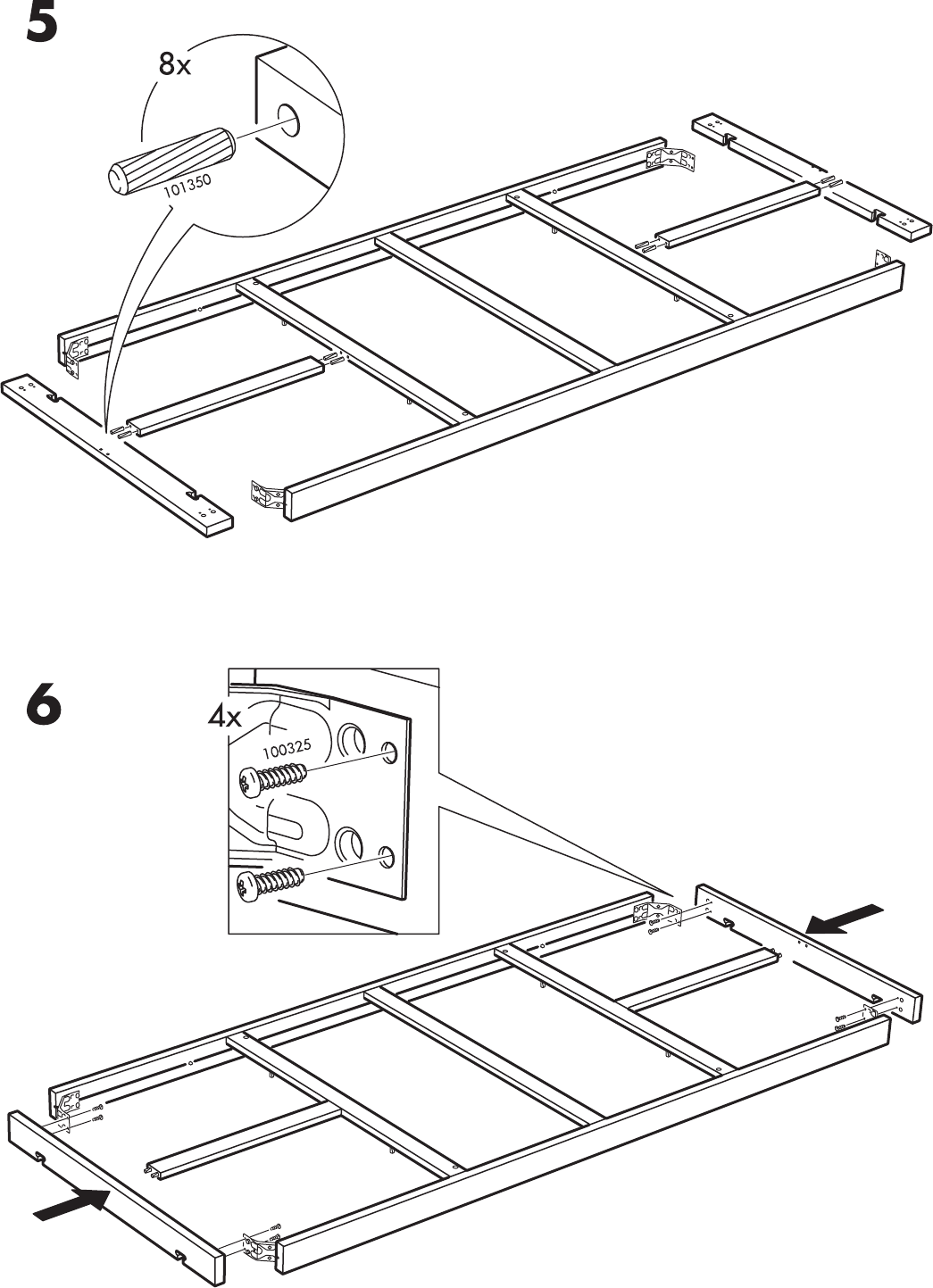 5

8x

101350

6

4x

100325