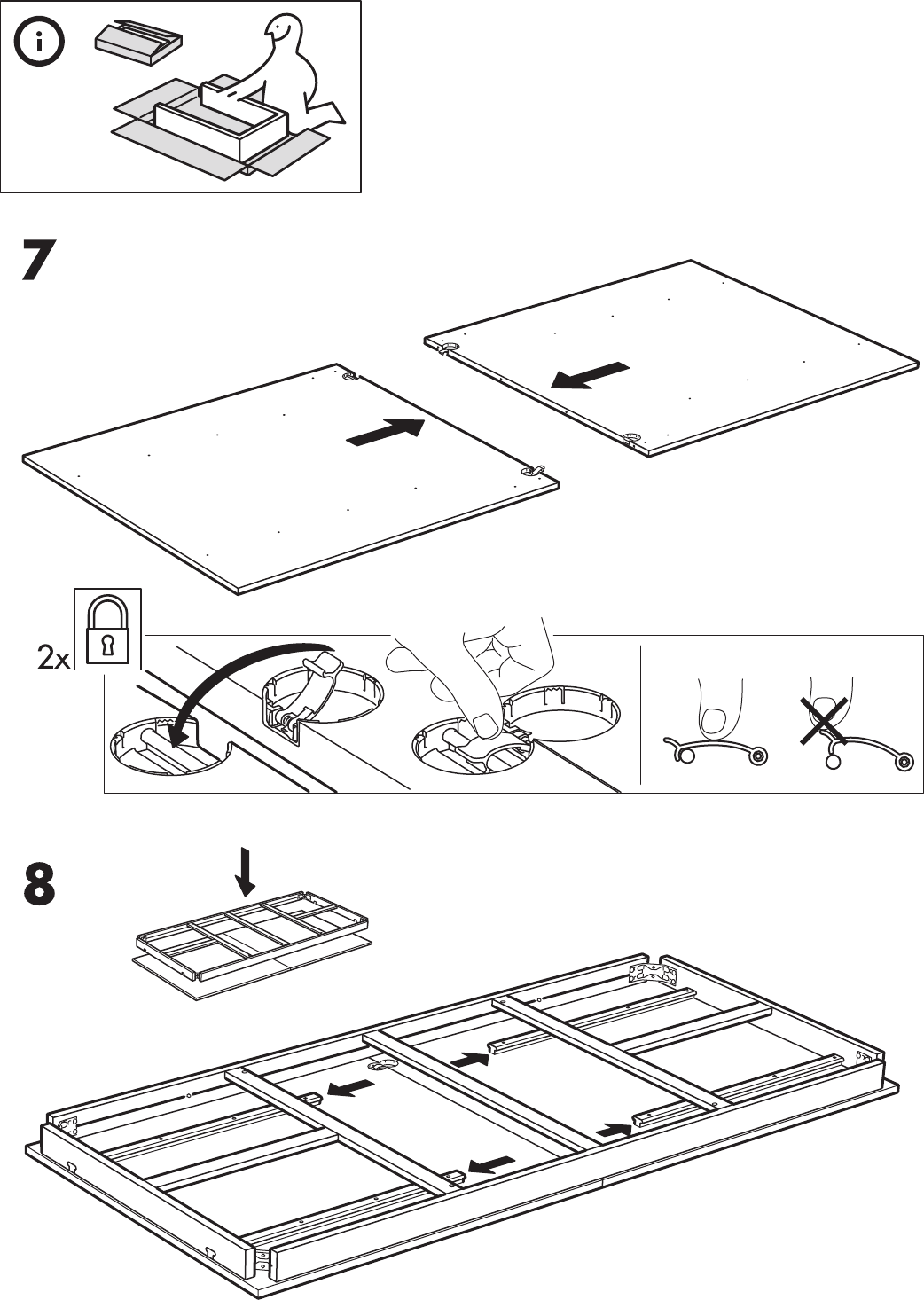 7

2x

8