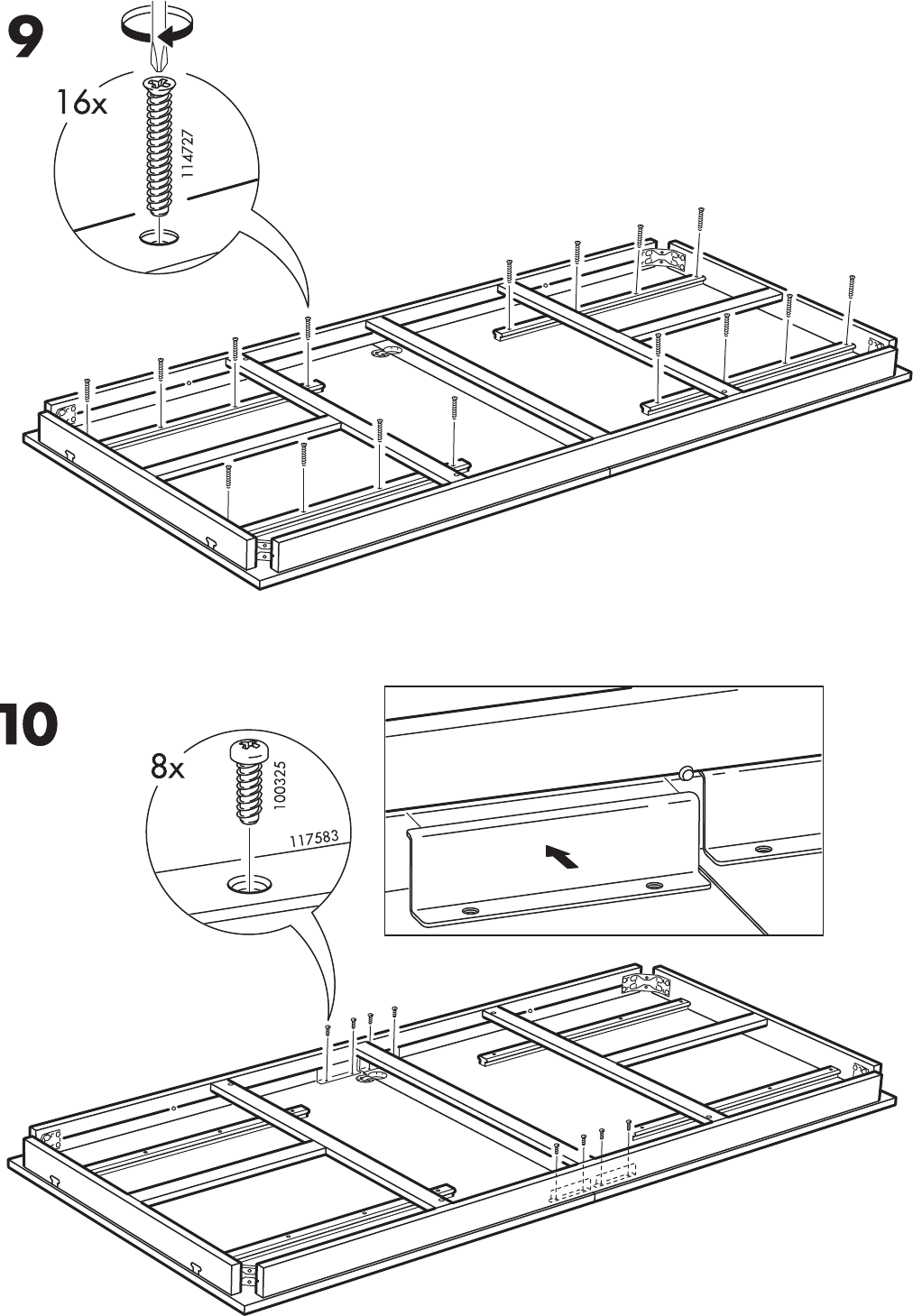 9

16x

114727

10

8x

100325

117583