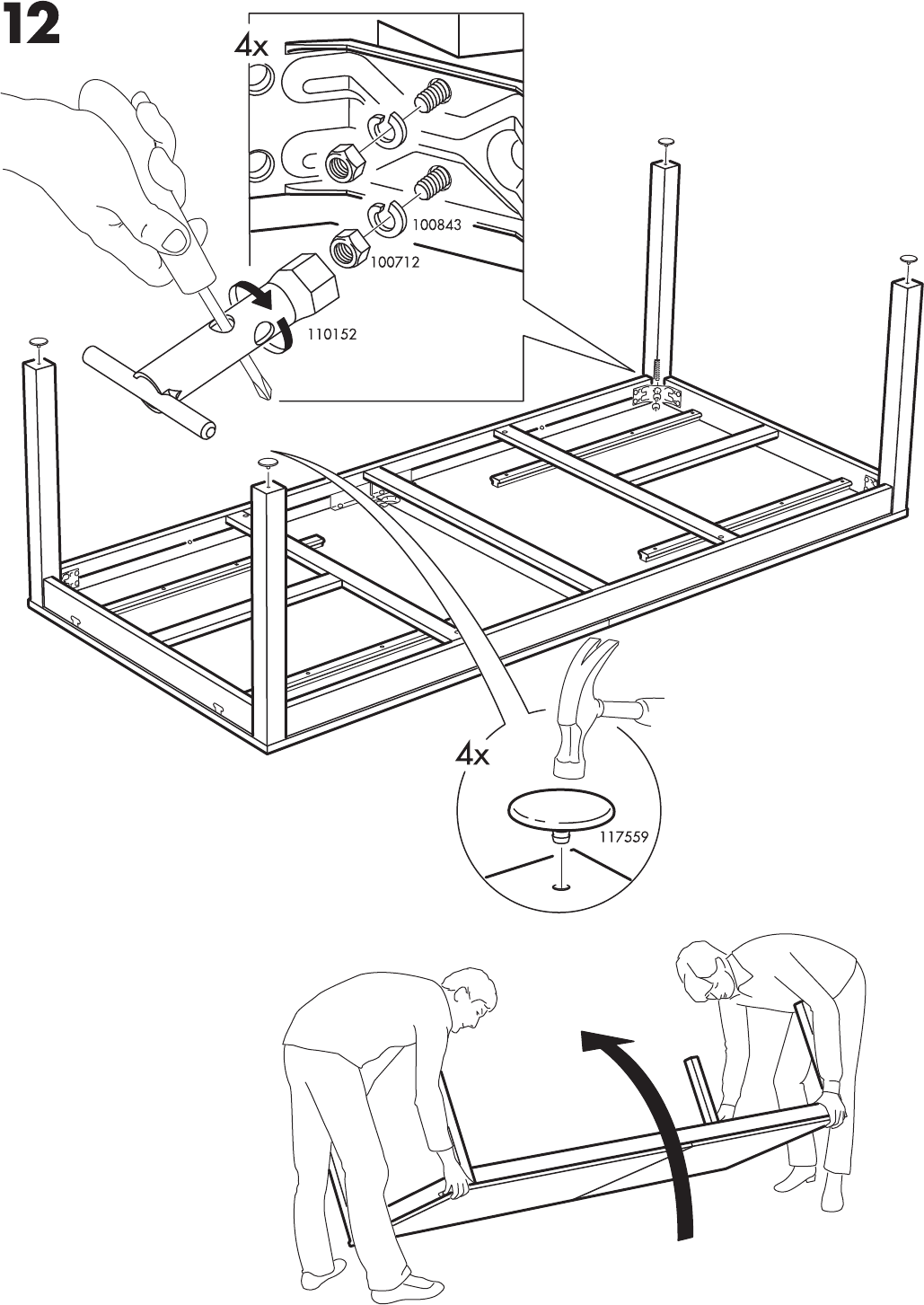 12

4x

100843

100712

110152

4x

117559