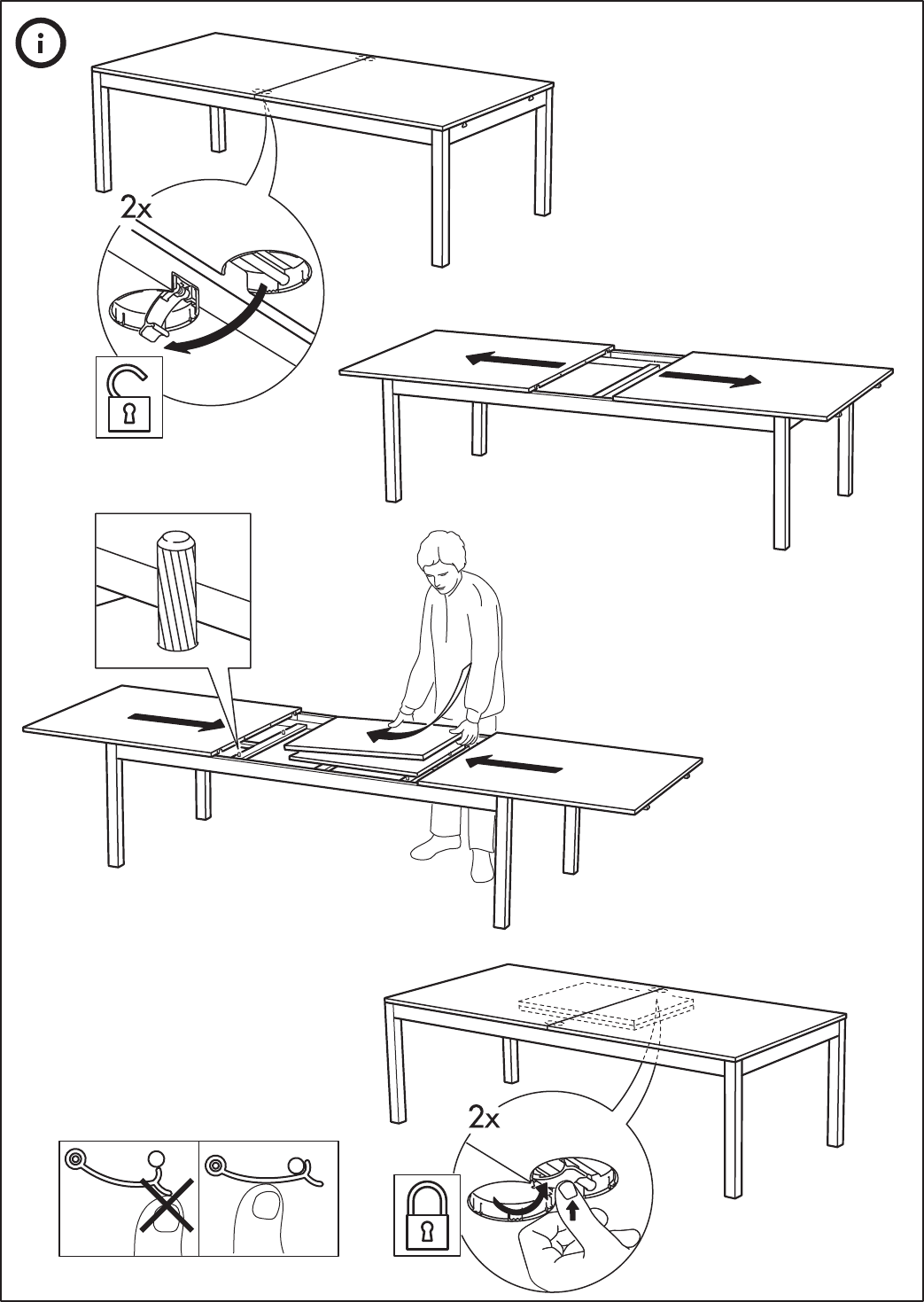 2x

2x