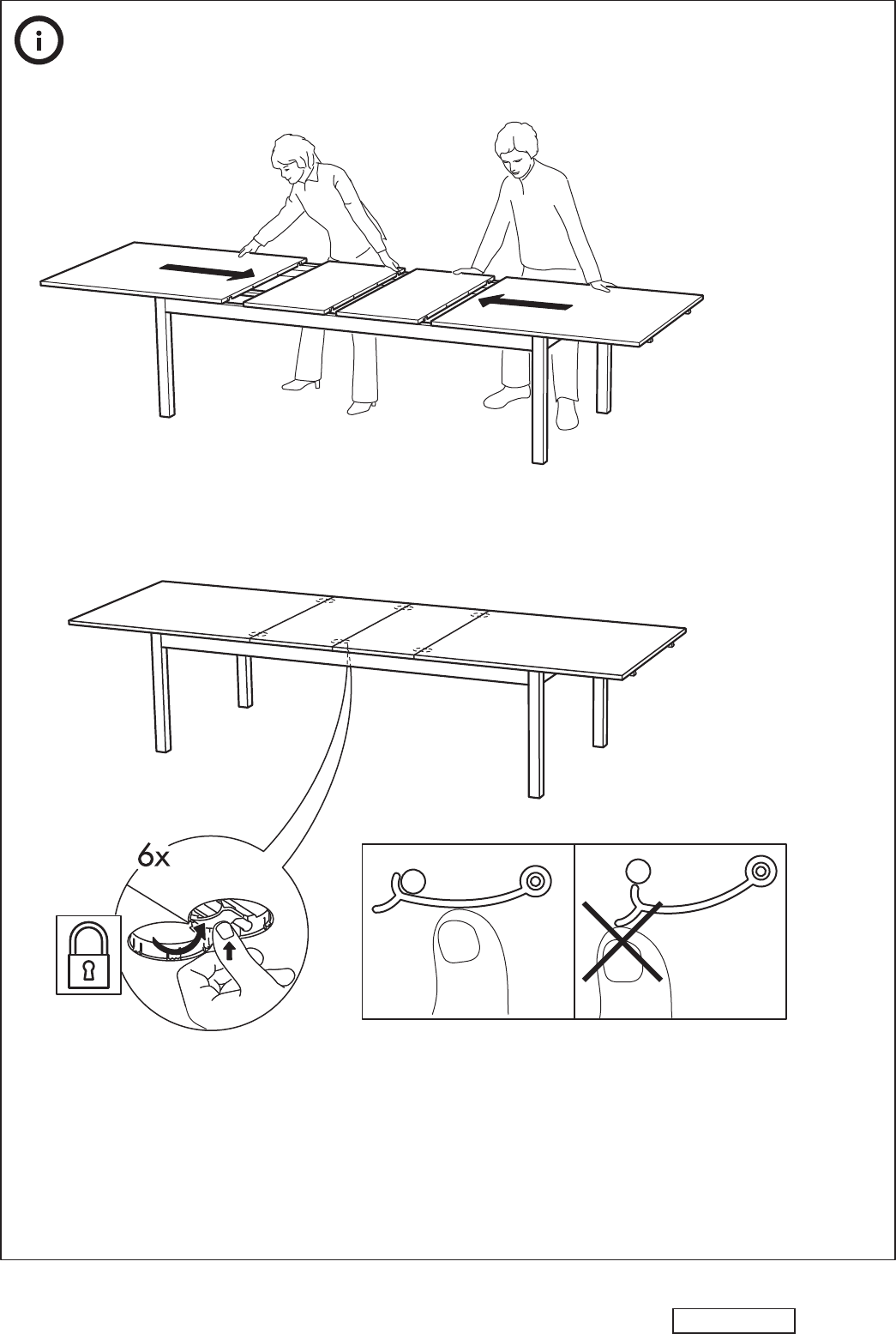 i

6x