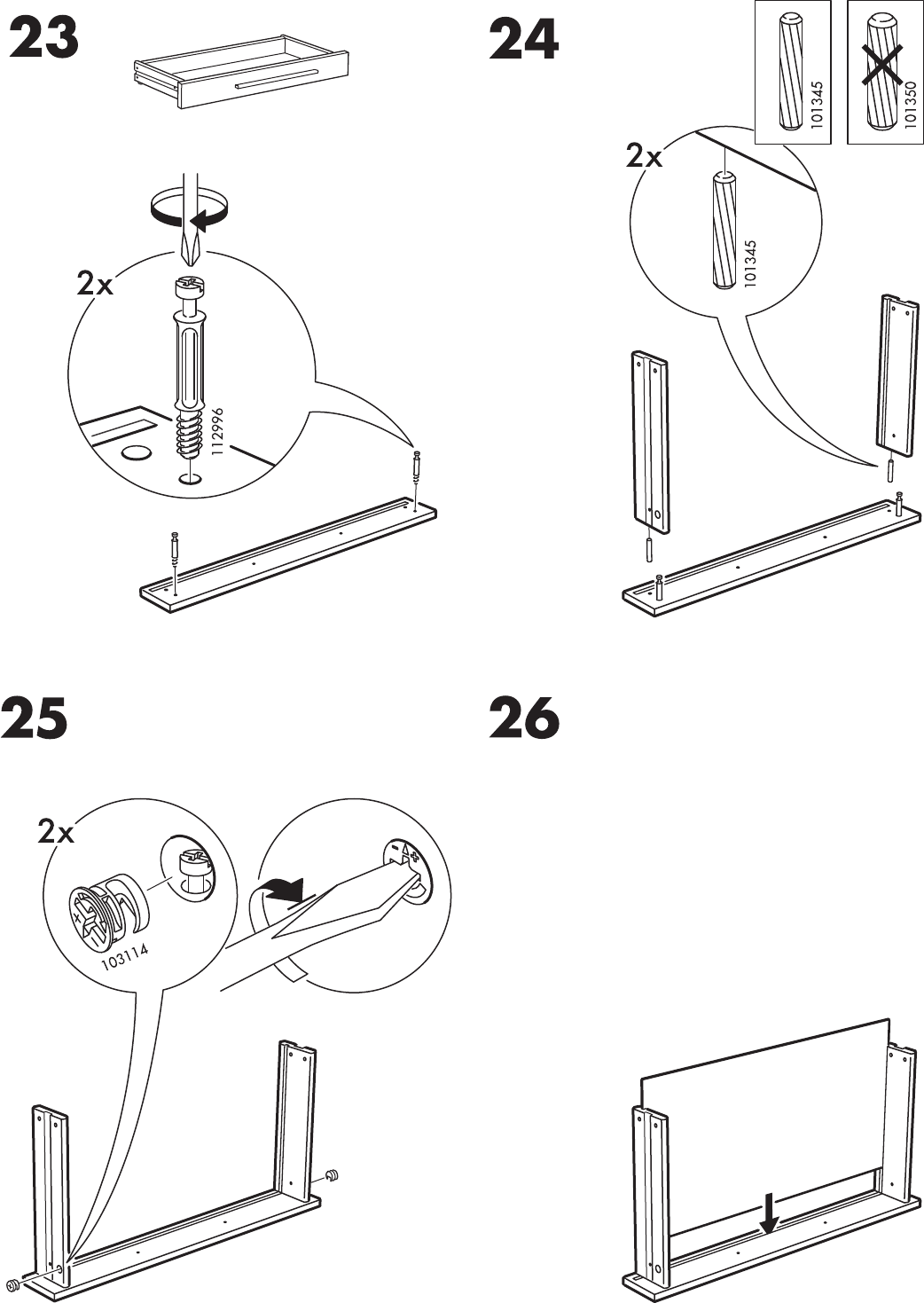 23

2x

112996

24

101345

101350

2x

101345

25

2x

103114

26