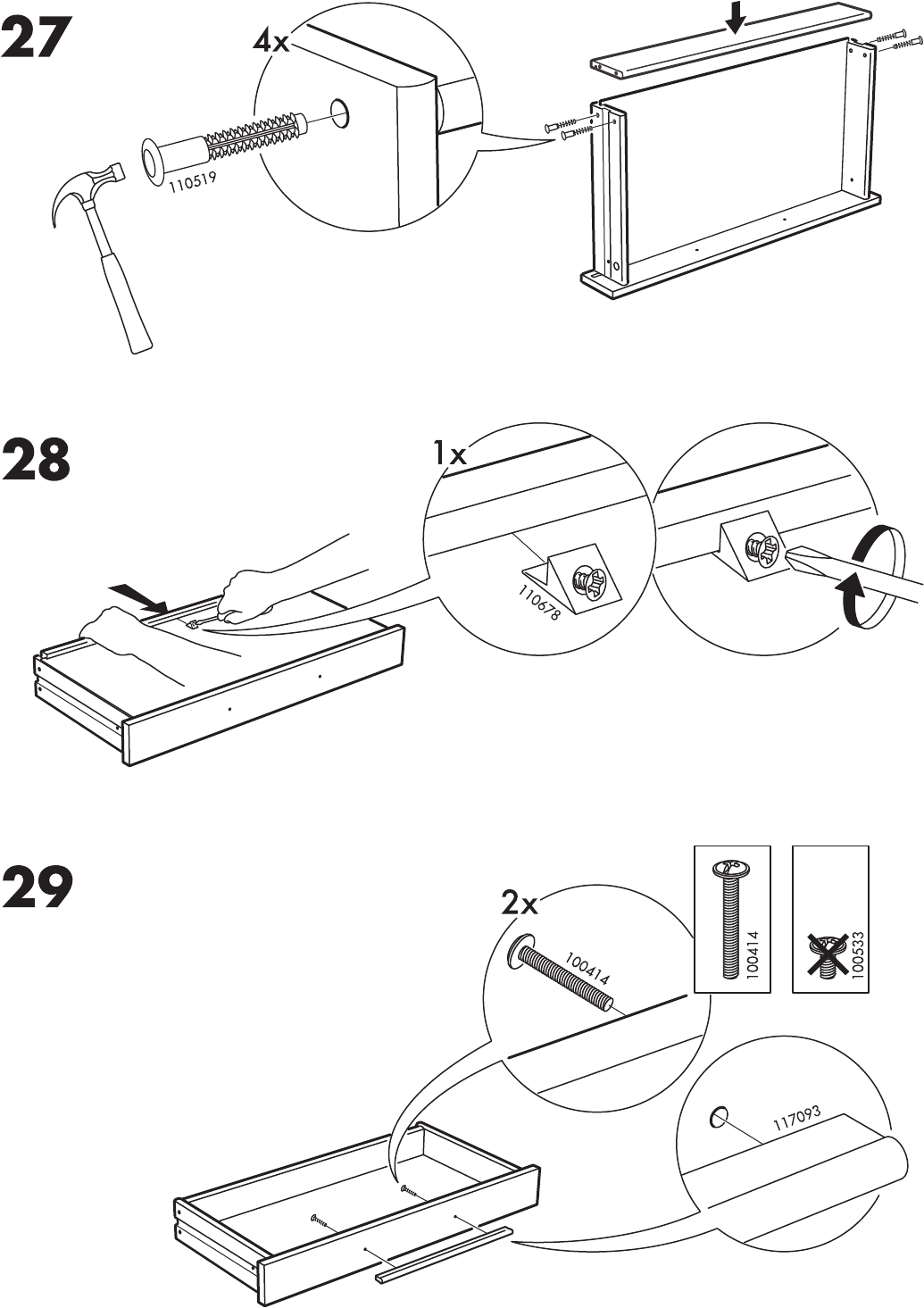 27

4x

110519

28

1x

110678

29

2x

100414

100414

100533

117093