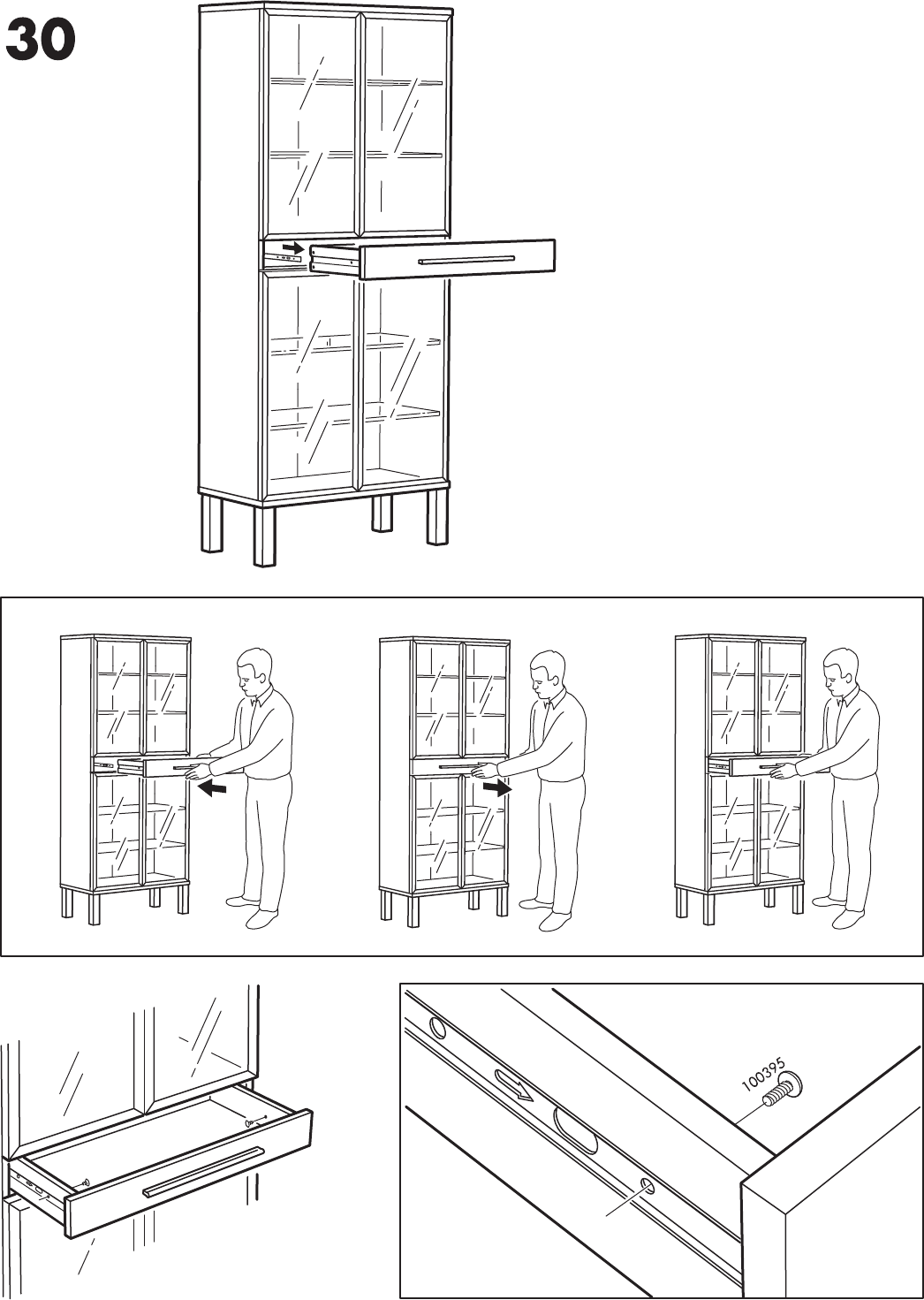 30

100395