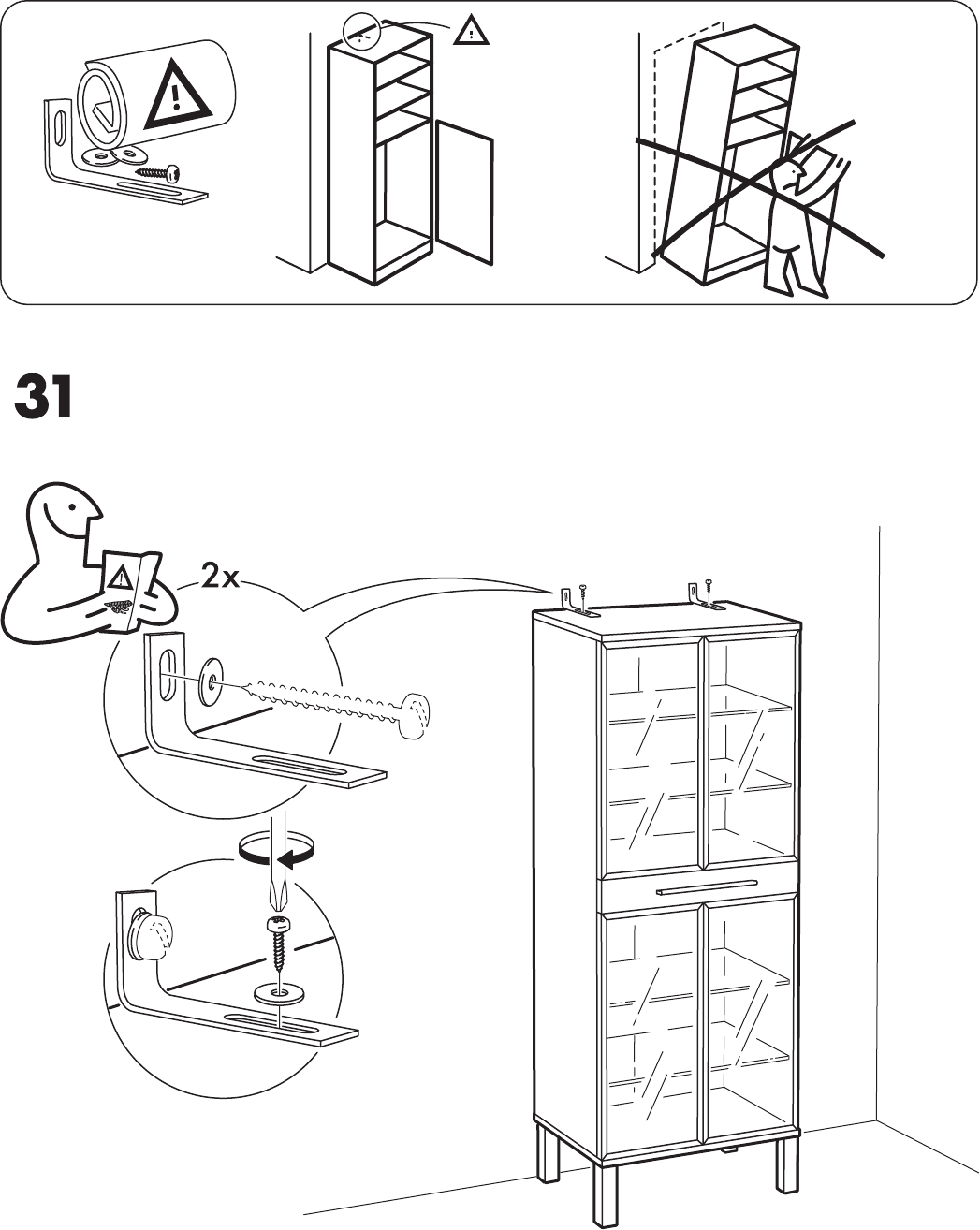 31

2x