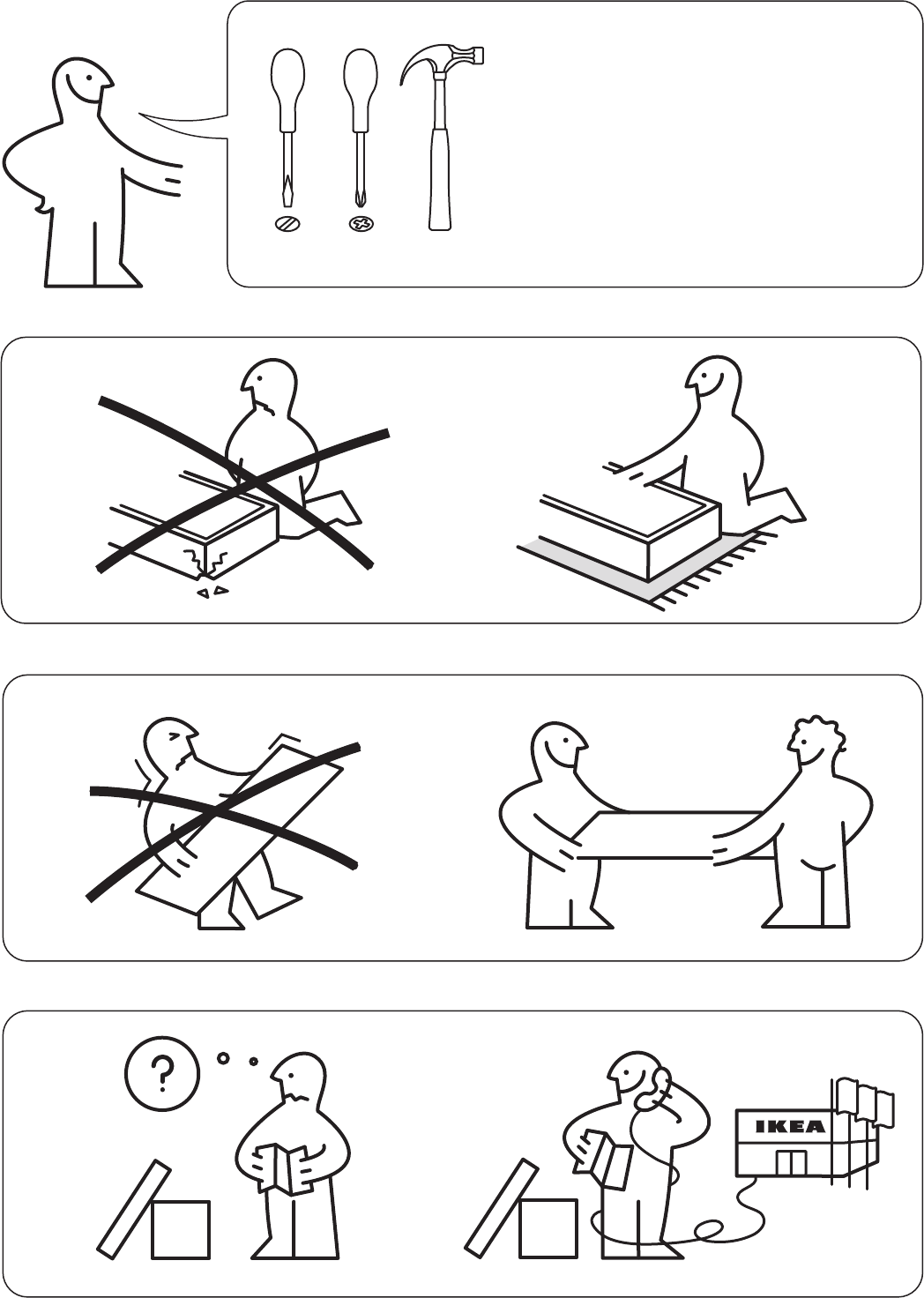 ?

IKEA