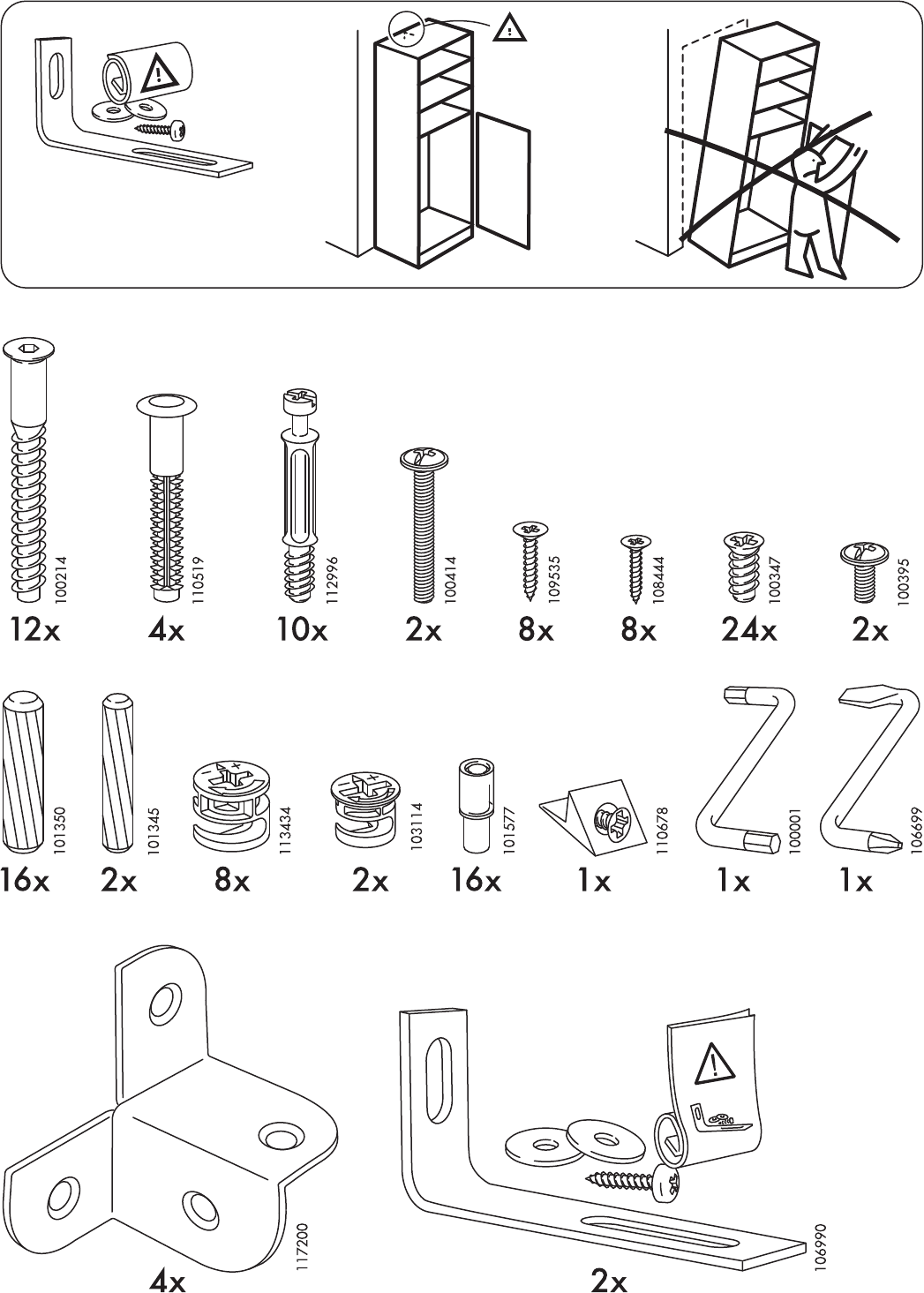 100214
12x

110519
4x

112996
10x

100414
2x

109535
8x

108444
8x

100347
24x

100395
2x

101350
16x

101345
2x

113434
8x

103114
2x

101577
16x

110678
1x

100001
1x

106699
1x

117200
4x

106990
2x