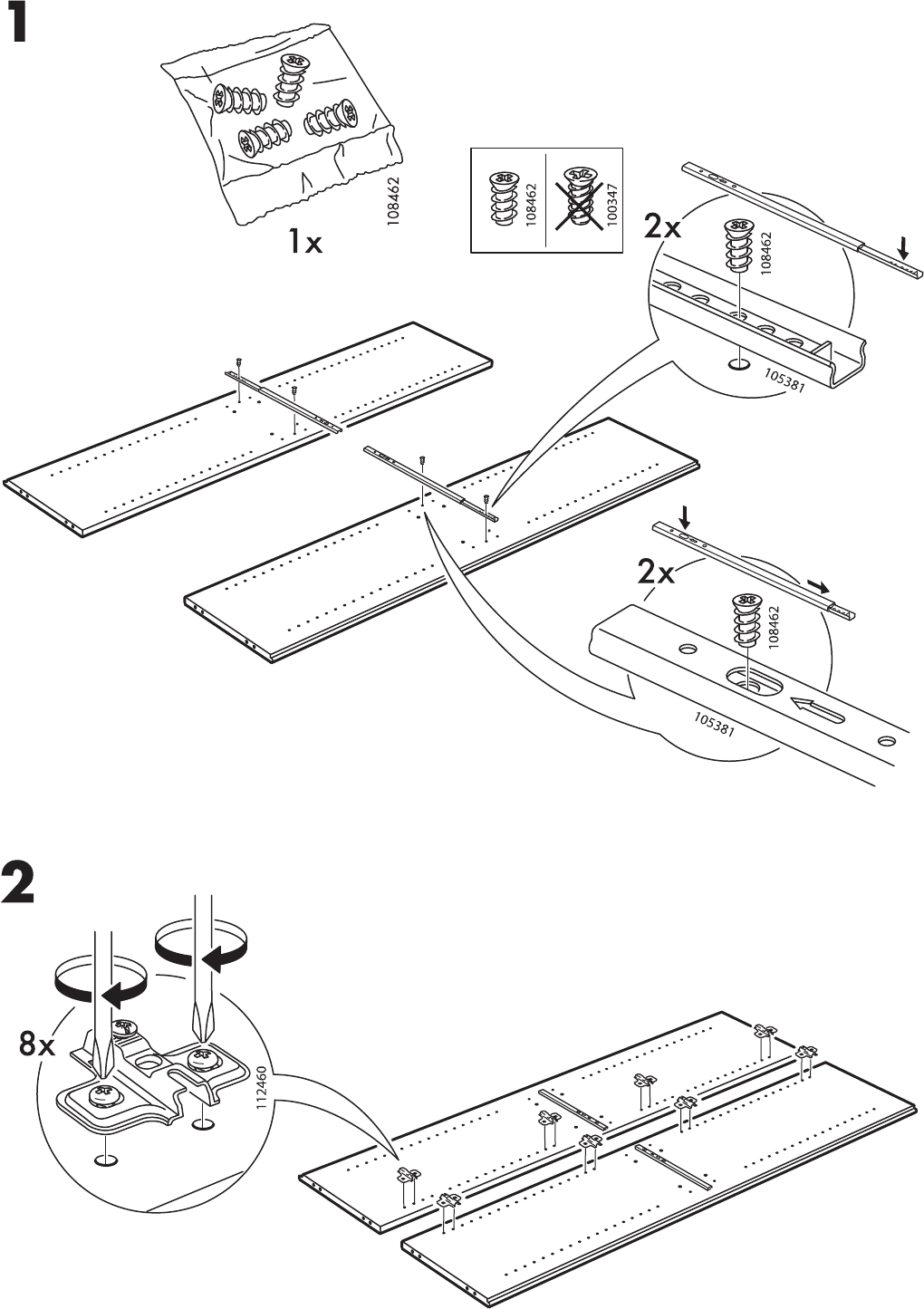 1

108462

1x

108462

100347

2x

108462

105381

2x

108462

105381

2

8x

112460