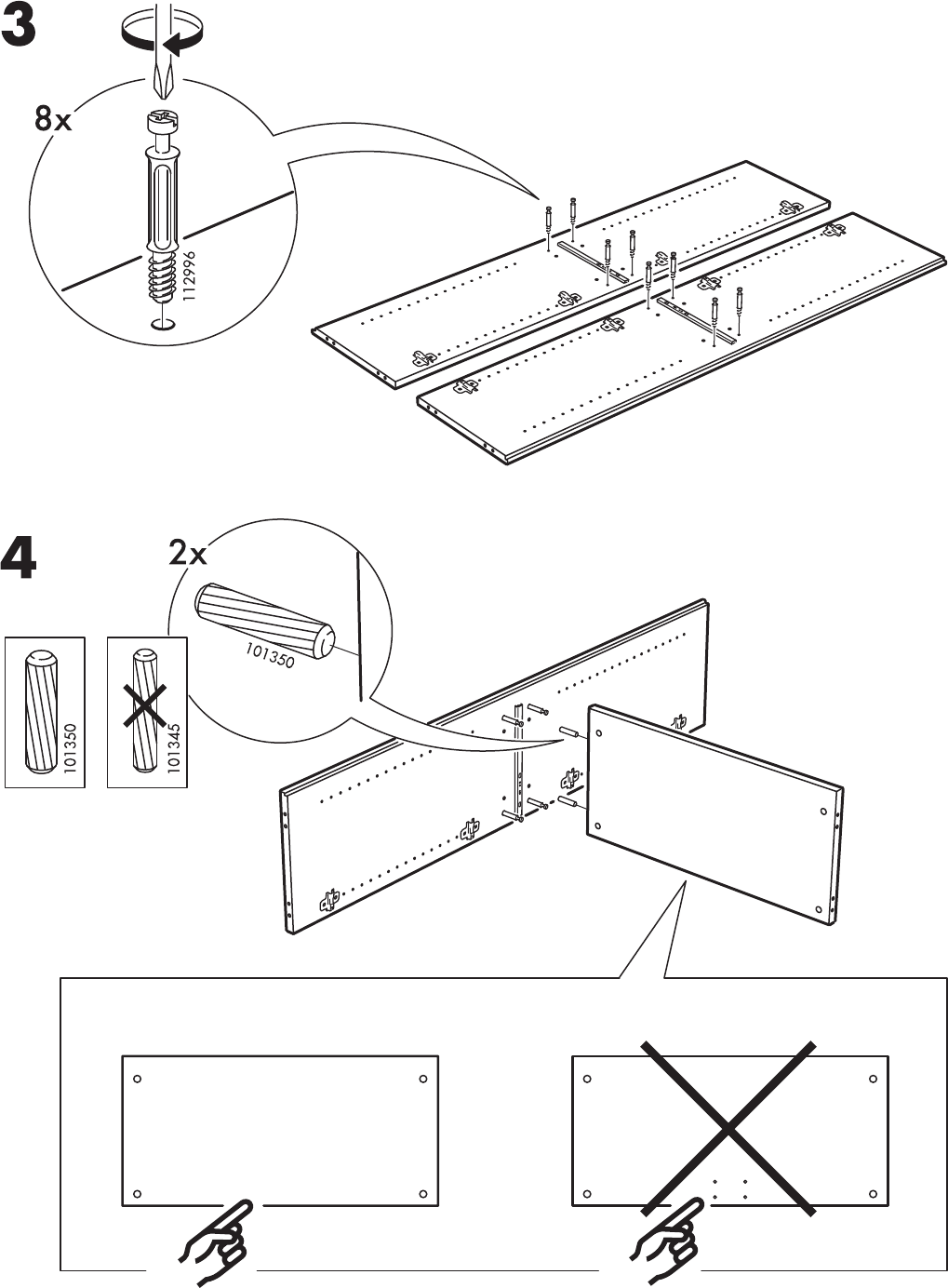 3

8x

112996

4

2x

101350

101350

101345