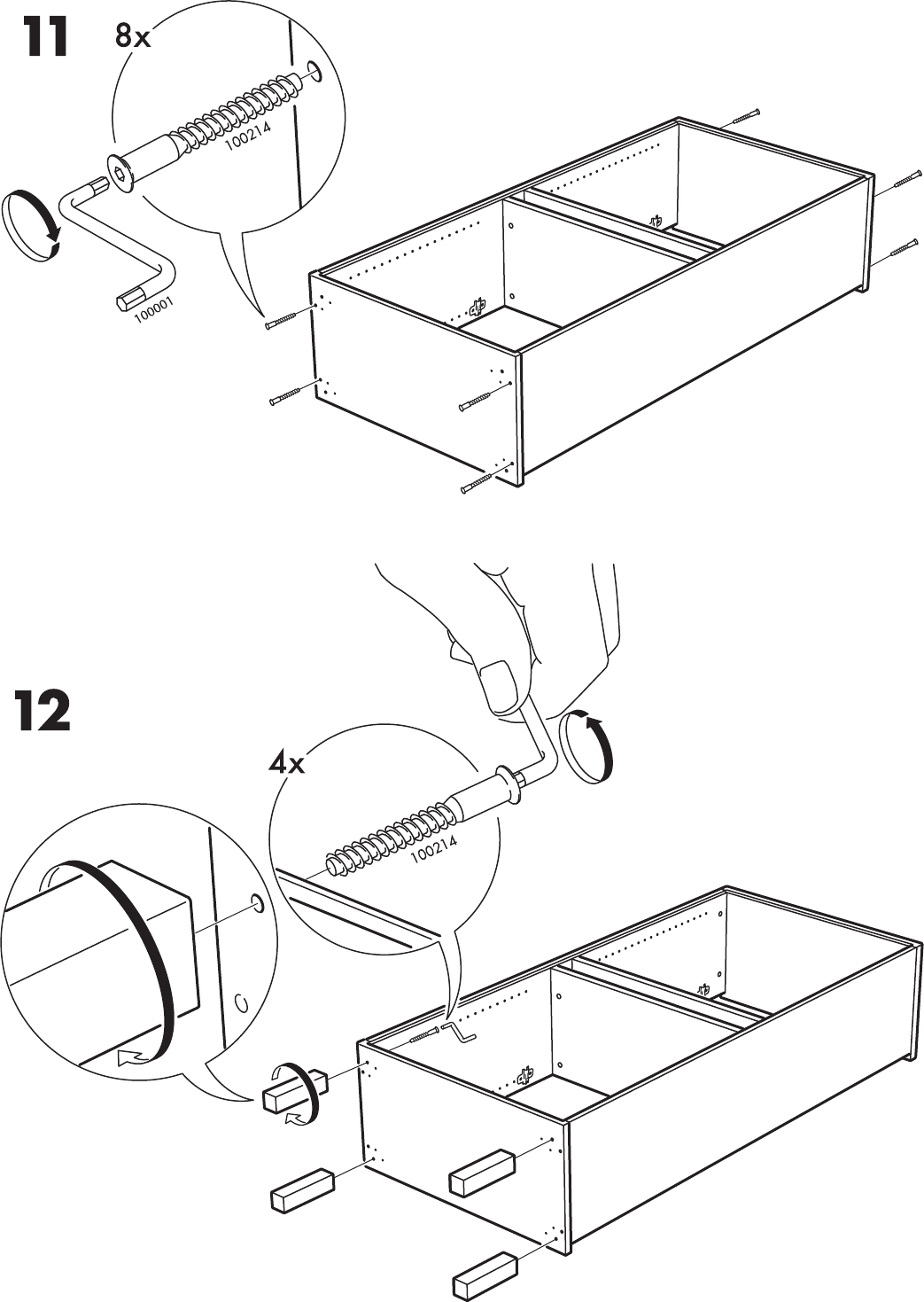 11

8x

100214

100001

12

4x

100214