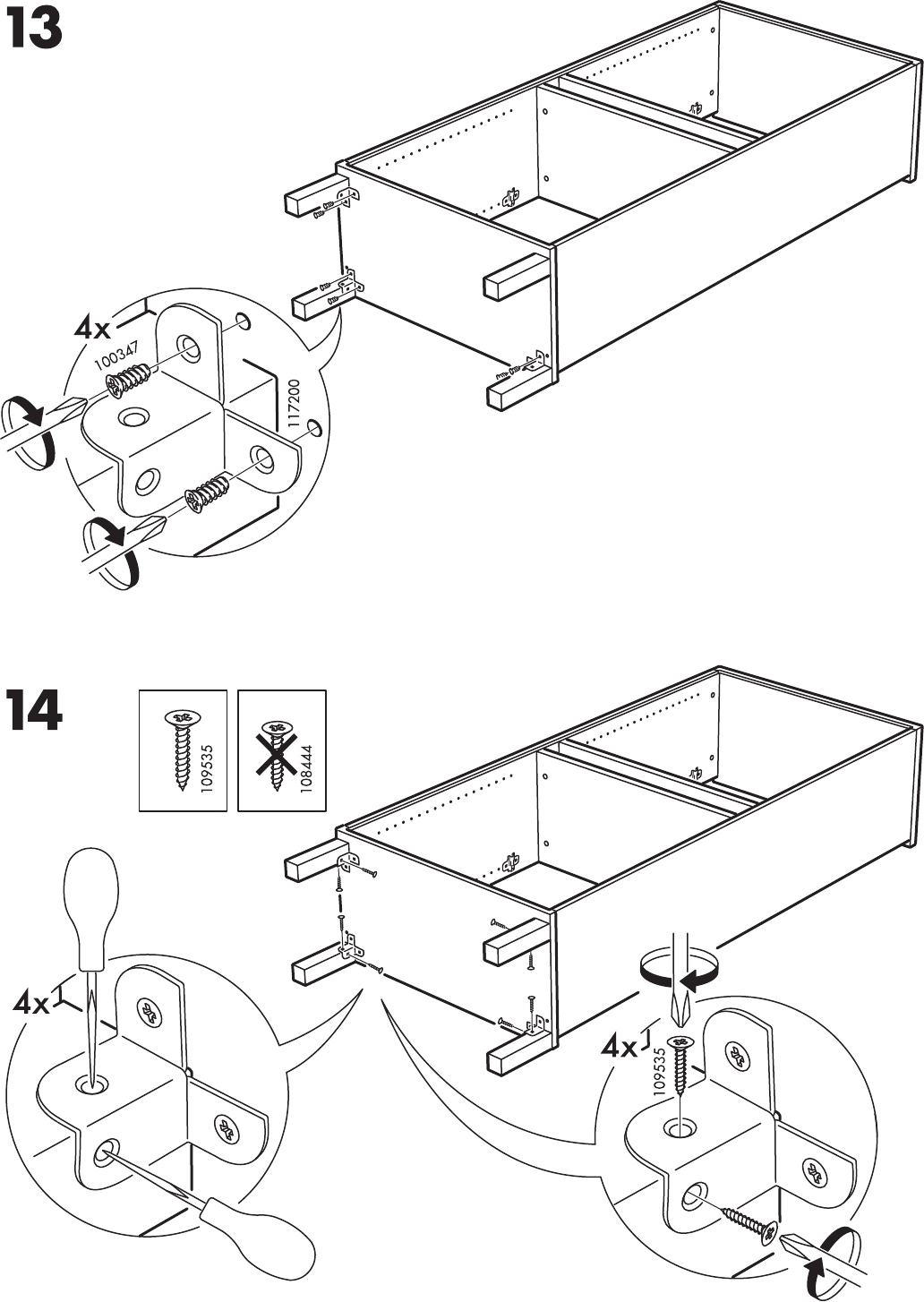 13

4x

100347

117200

14

109535

108444

4x

4x

109535