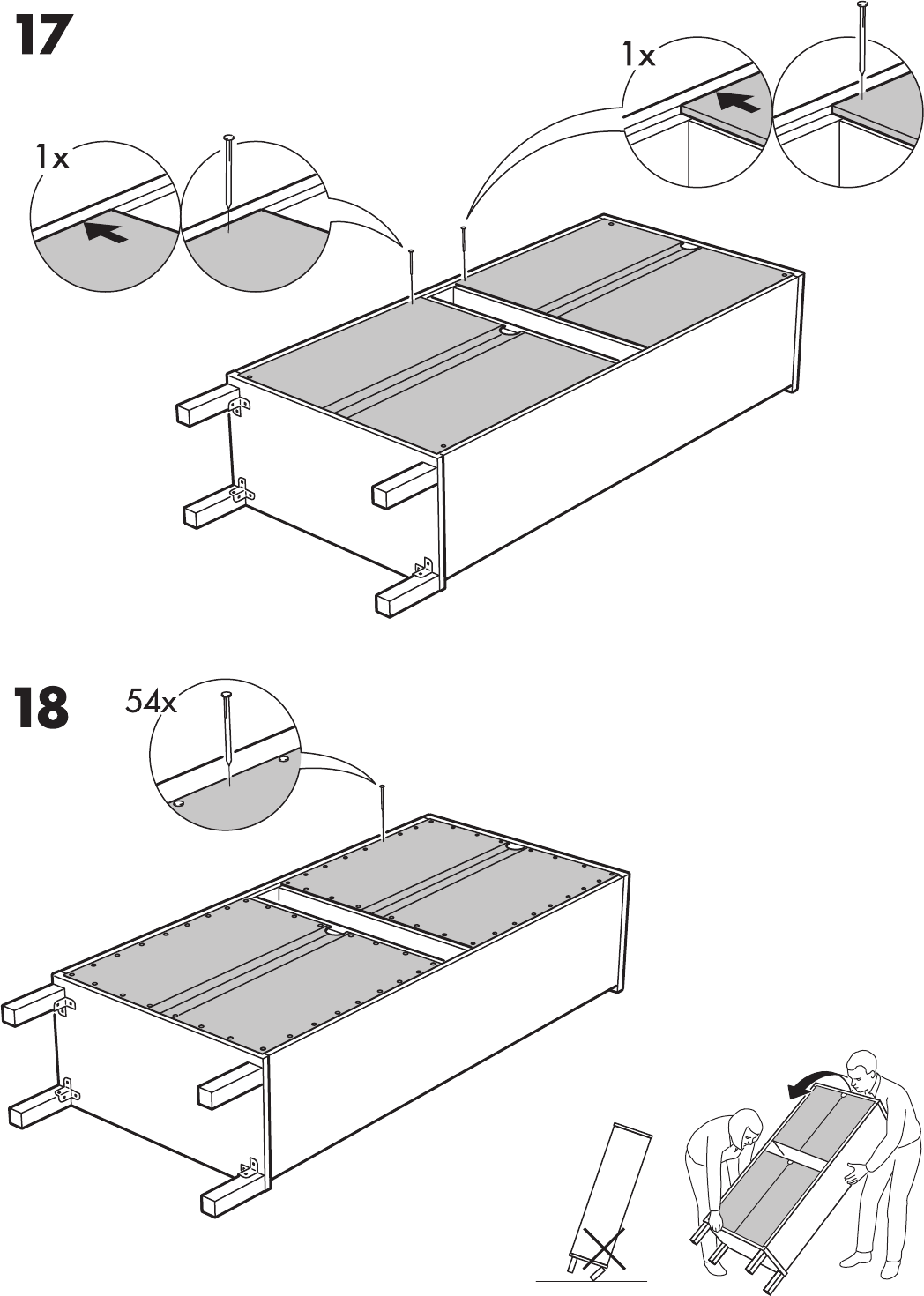 17

1x

1x

18

54x