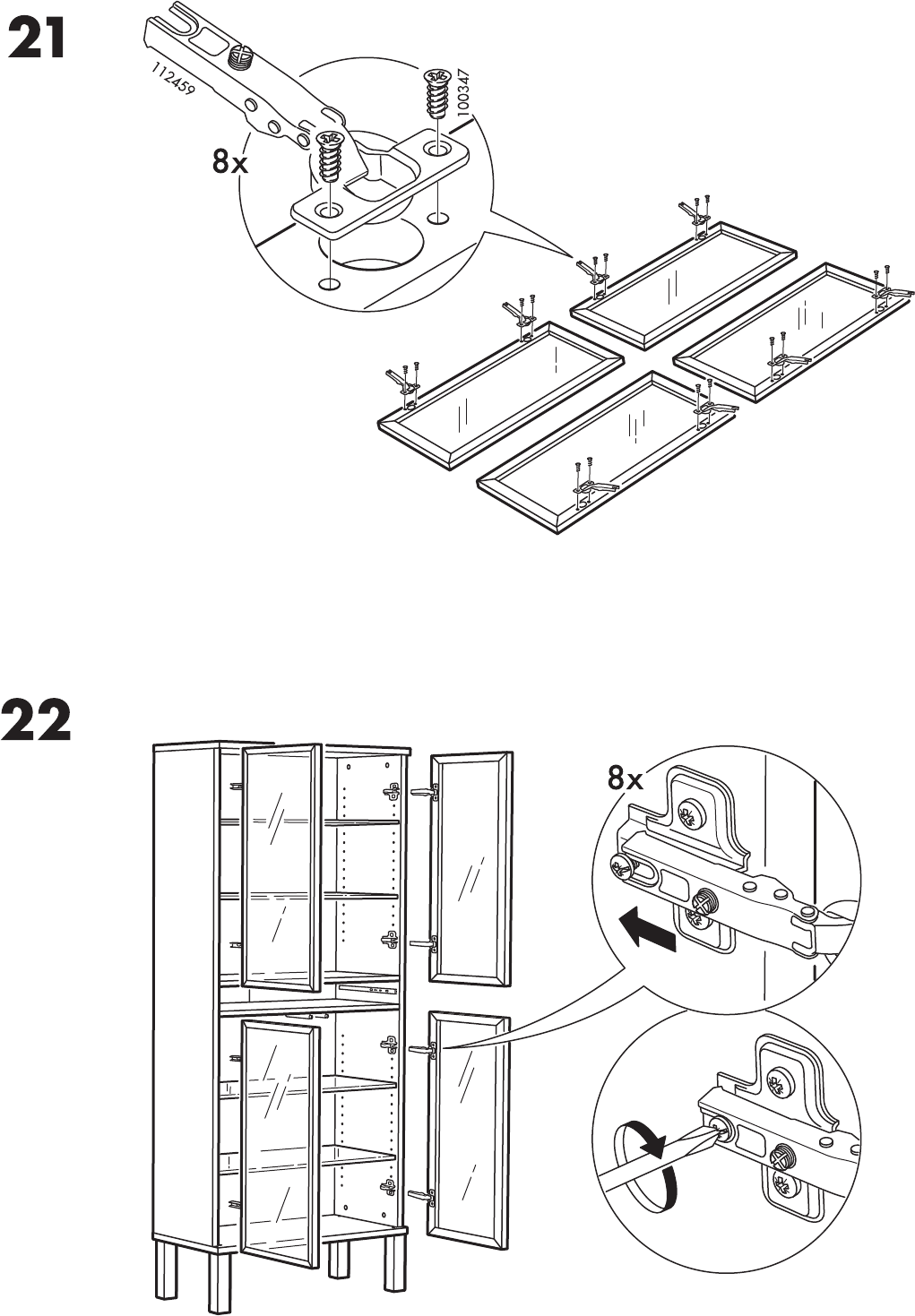 21

112459

100347

8x

22

8x