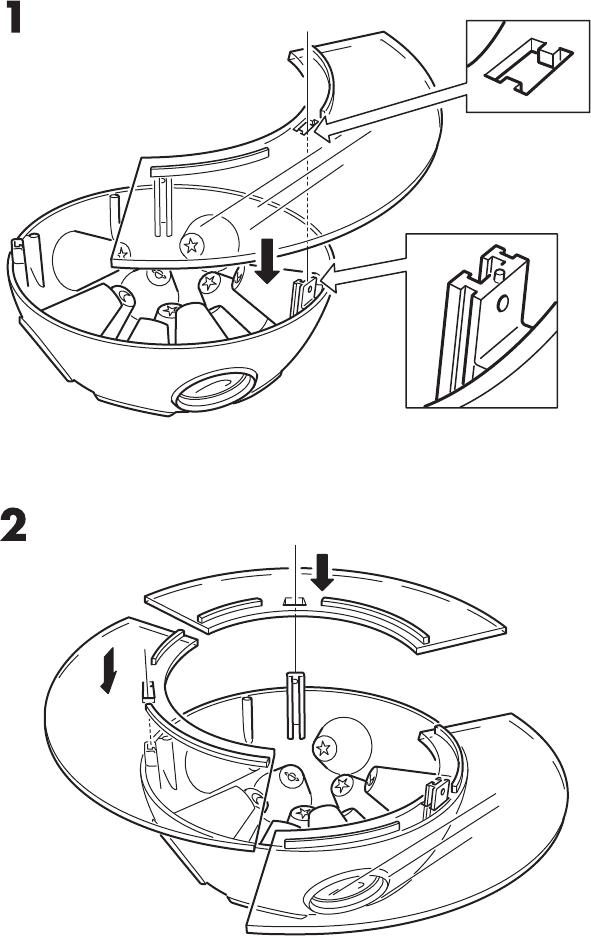 1

2