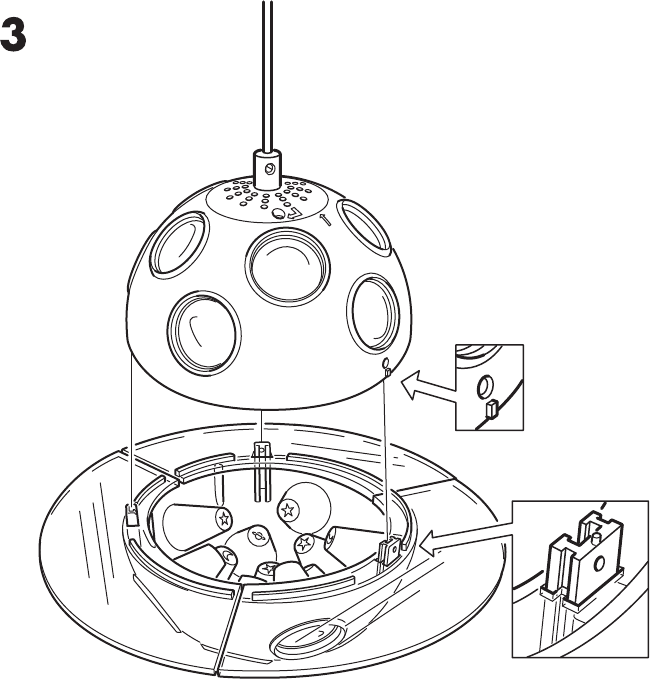 3