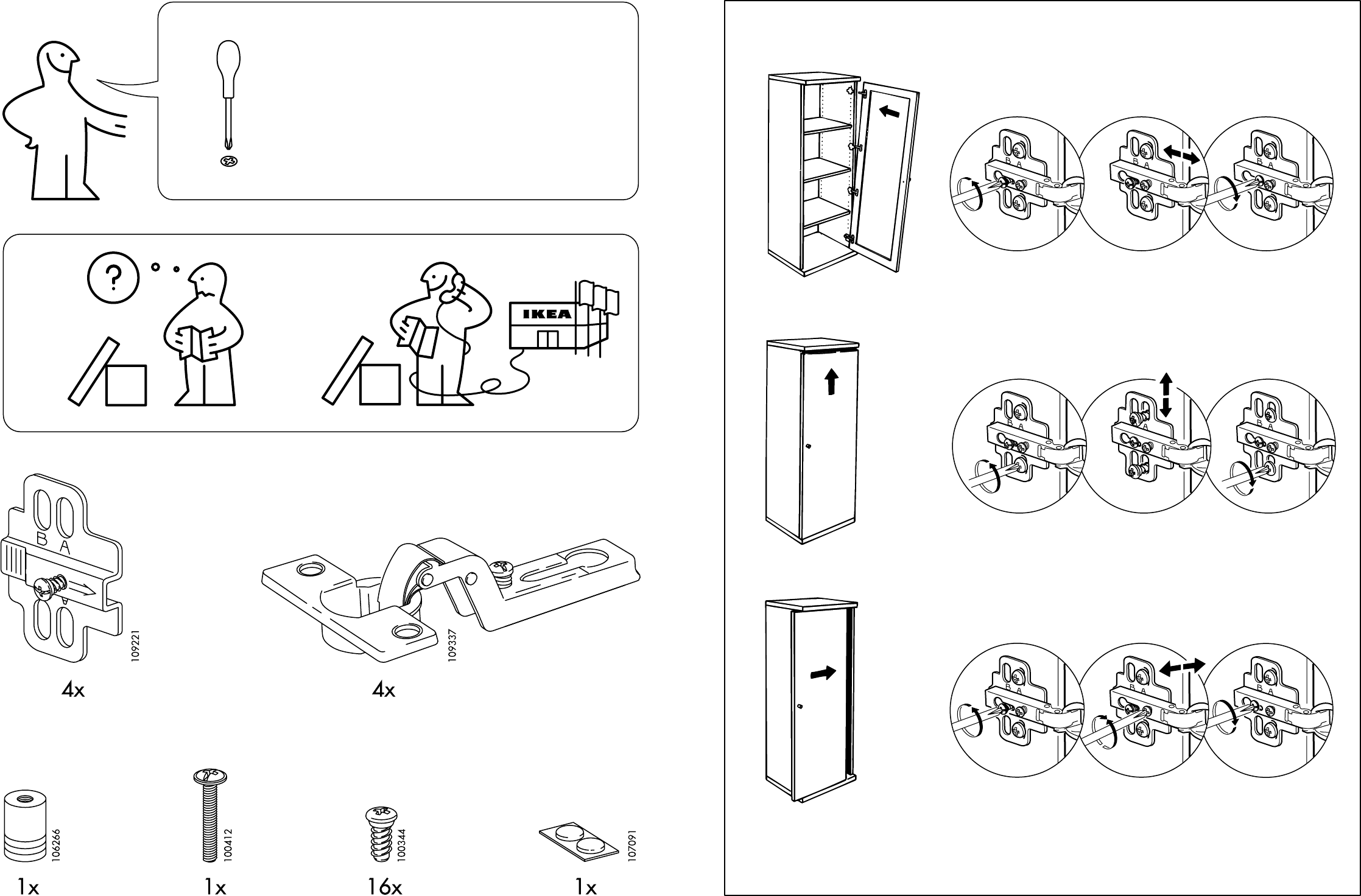 ?

IKEA

B A

109221

4x

109337

4x

106266

1x

100412

1x

100344

16x

107091

1x

B A

B A

B A

B A

B A

B A

B A

B A

B A