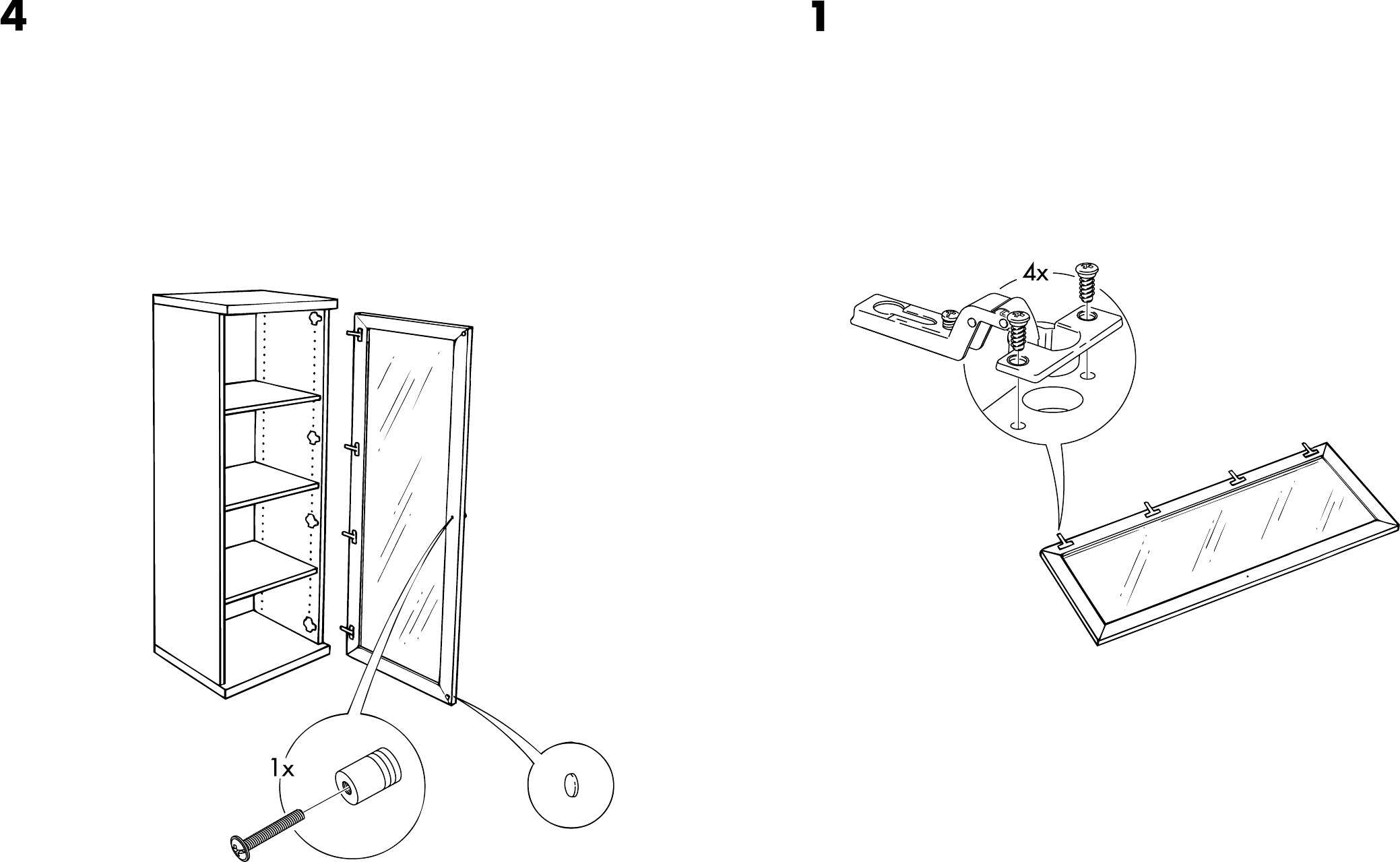 4

1x

1

4x