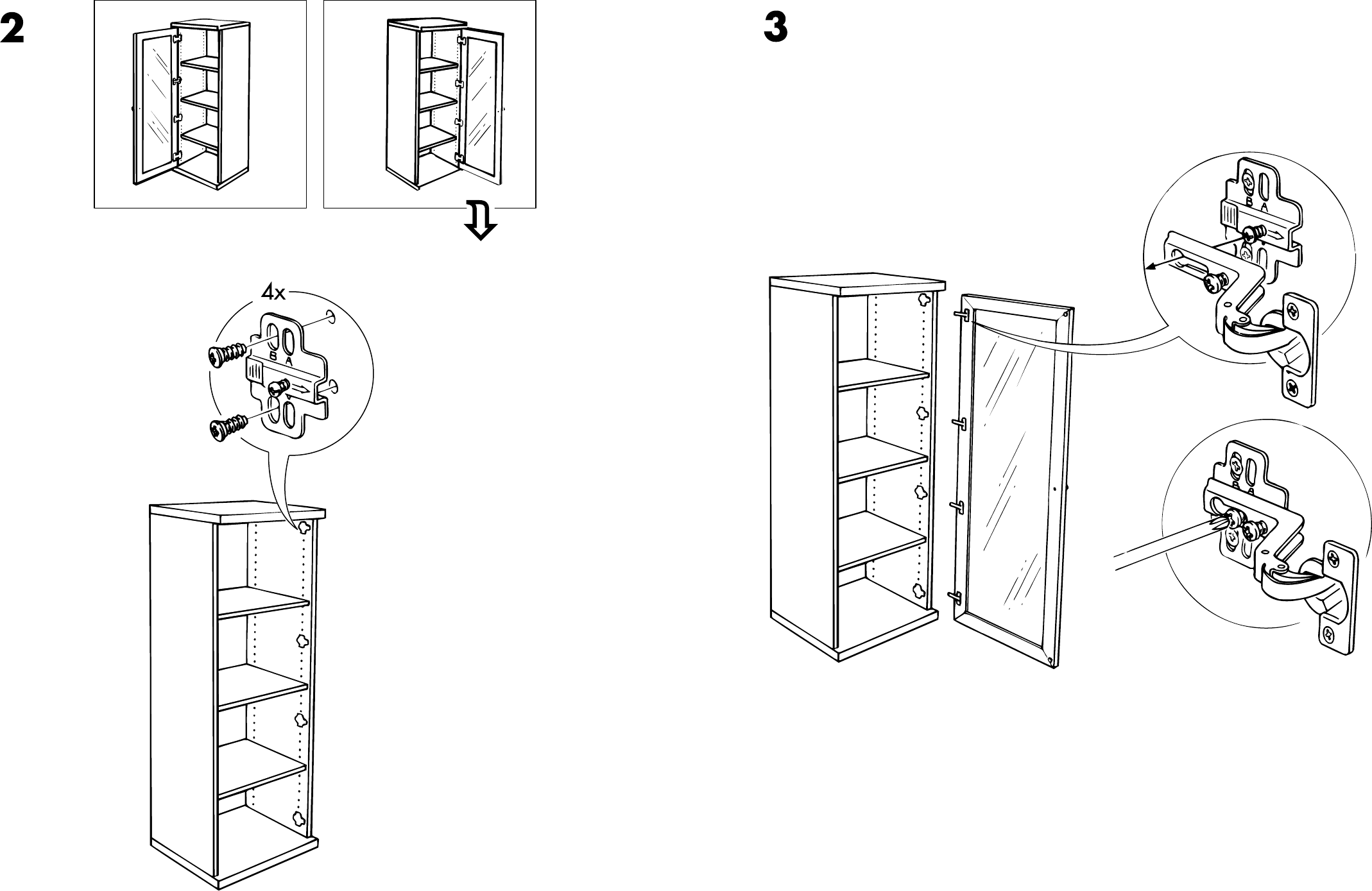 2

4x

B A

3

B A

B A