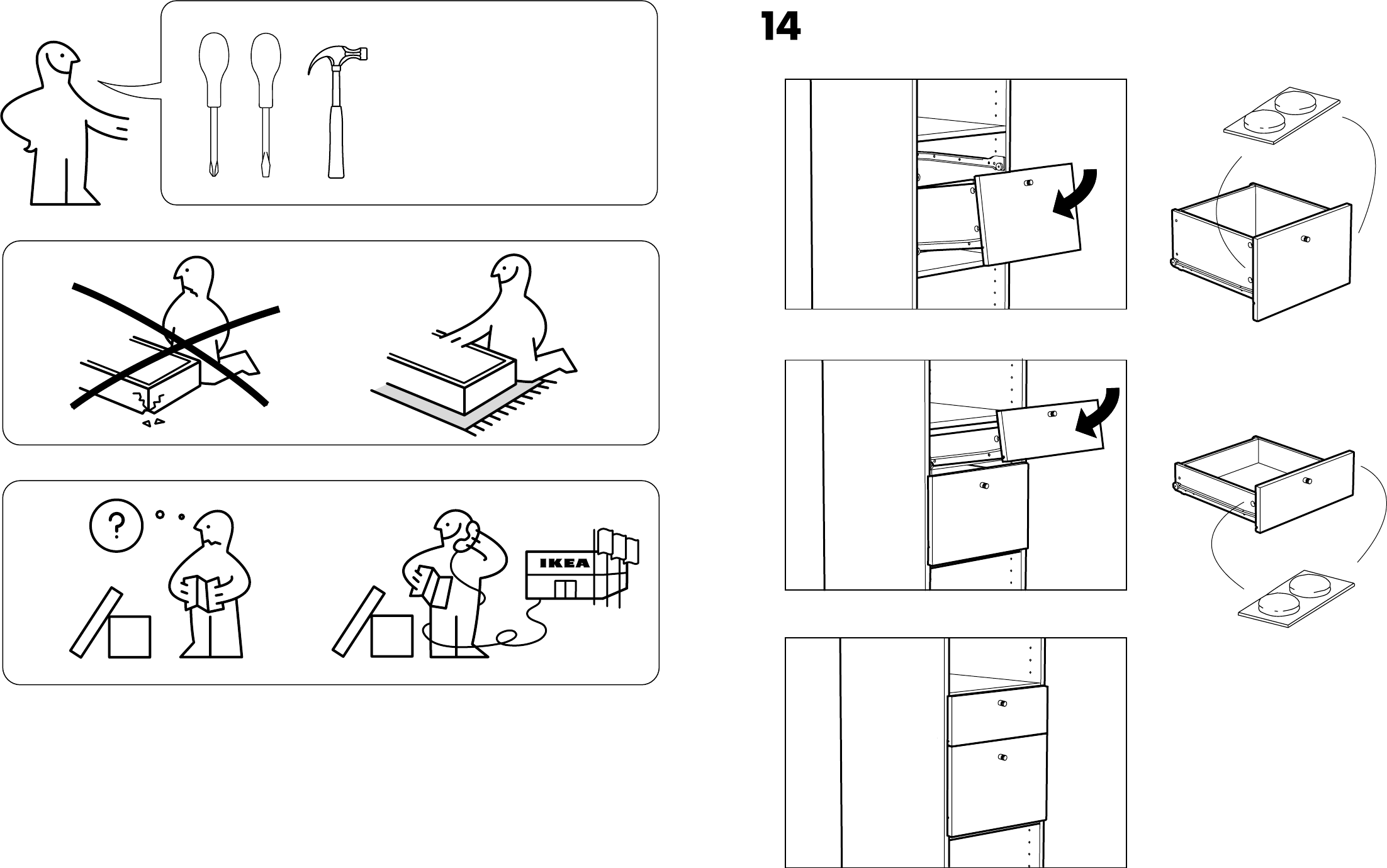 ?

IKEA

14