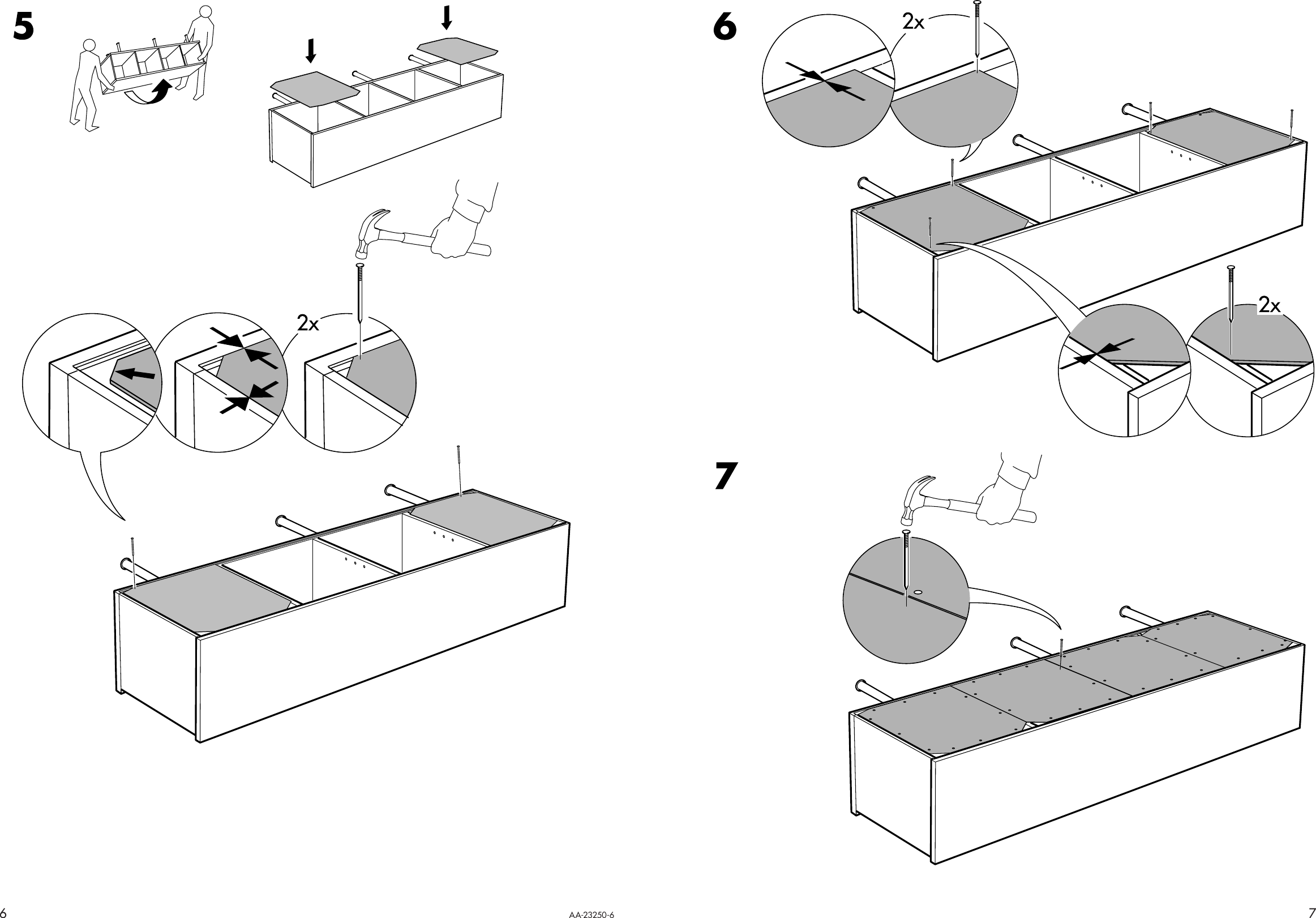 5

2x

6

2x

2x

7

6

AA-23250-6

7